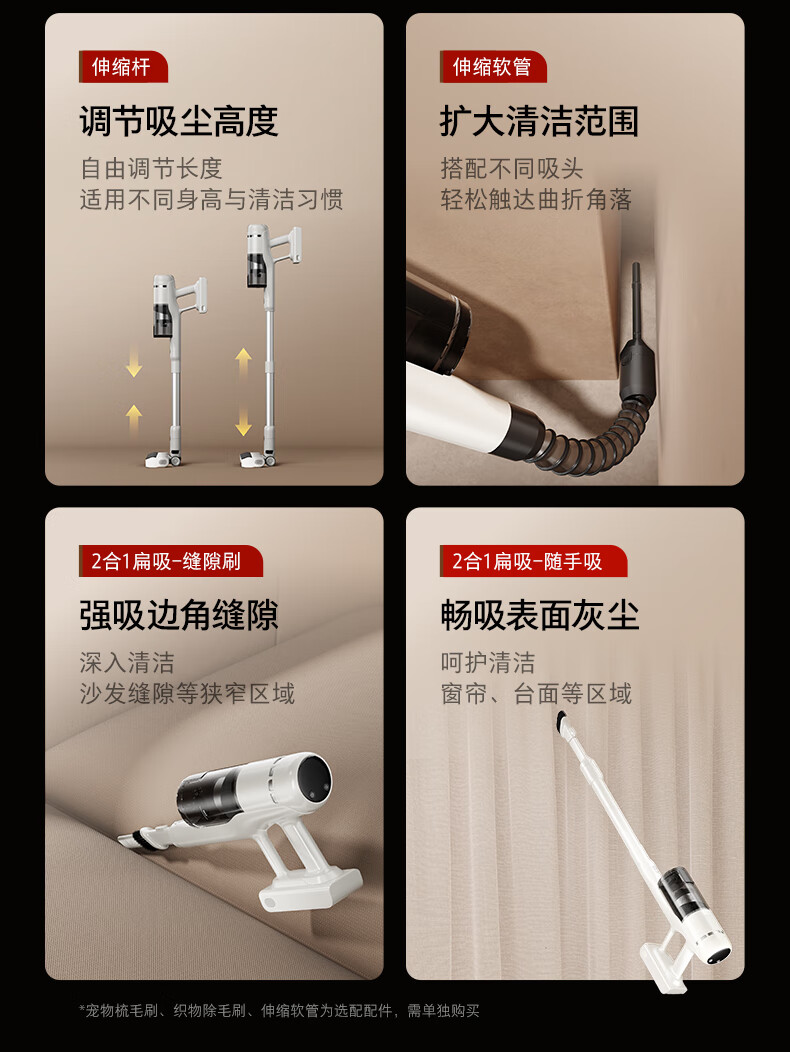 伸缩杆

调节吸尘高度

自由调节长度
适用不同身高与清洁习惯

伸缩软管

扩大清洁范围

搭配不同吸头
轻松触达曲折角落

2合1扁吸-缝隙刷

强吸边角缝隙

深入清洁
沙发缝隙等狭窄区域

2合1扁吸-随手吸

畅吸表面灰尘

呵护清洁
窗帘、台面等区域

*宠物梳毛刷、织物除毛刷、伸缩软管为选配配件，需单独购买