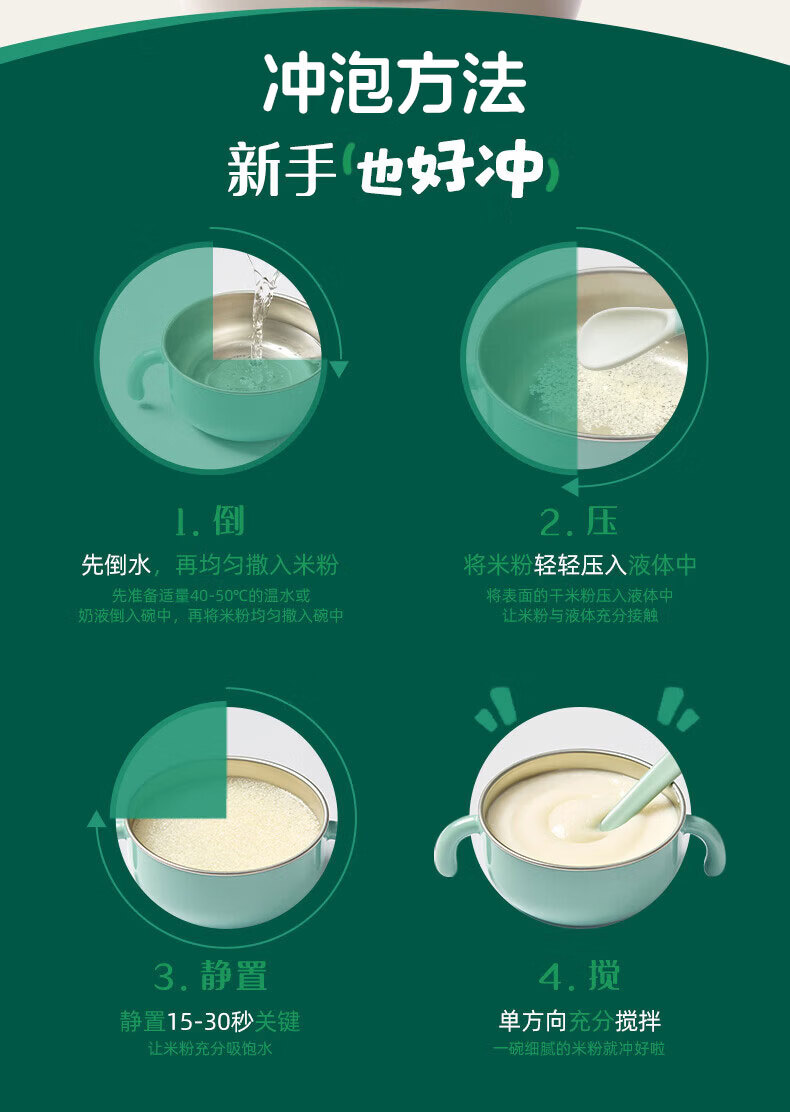 冲泡方法
新手也好冲

1. 倒
先倒水，再均匀撒入米粉
先准备适量40-50°C的温水或奶液倒入碗中，再将米粉均匀撒入碗中

2. 压
将米粉轻轻压入液体中
将表面的干米粉压入液体中
让米粉与液体充分接触

3. 静置
静置15-30秒关键
让米粉充分吸饱水

4. 搅
单方向充分搅拌
一碗细腻的米粉就冲好啦