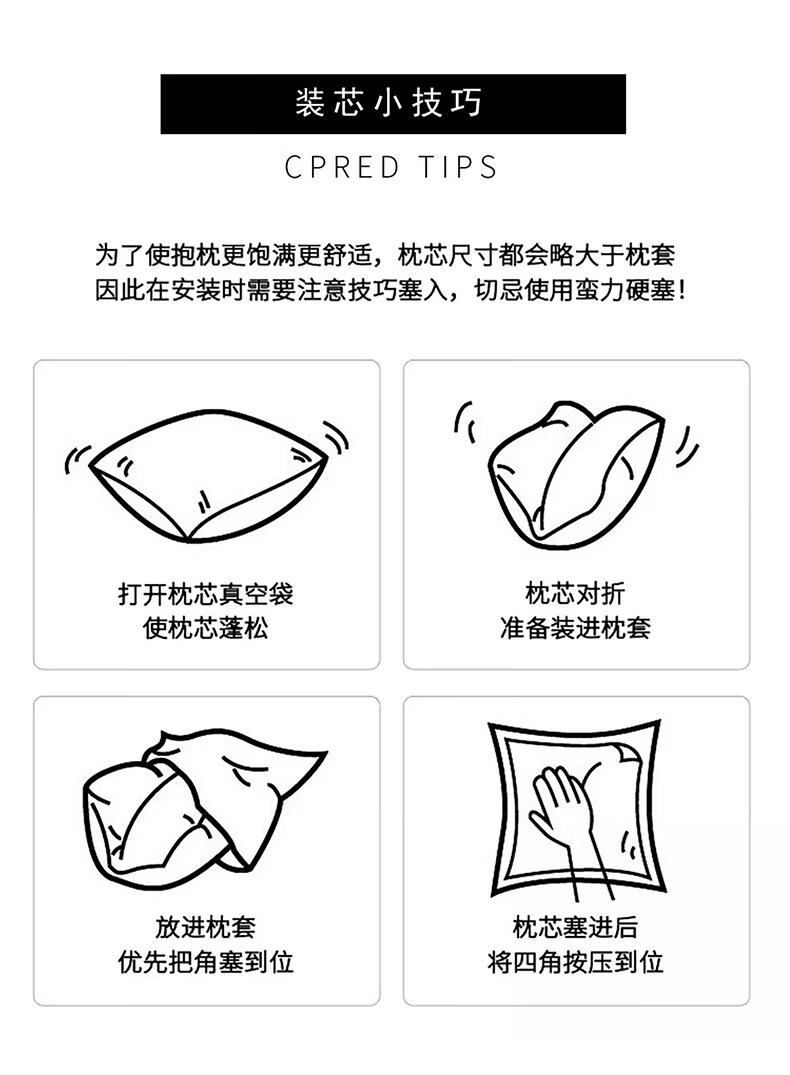 装芯小技巧

CPRED TIPS

为了使抱枕更饱满更舒适，枕芯尺寸都会略大于枕套
因此在安装时需要注意技巧塞入，切忌使用蛮力硬塞！

打开枕芯真空袋
使枕芯蓬松

枕芯对折
准备装进枕套

放进枕套
优先把角塞到位

枕芯塞进后
将四角按压到位