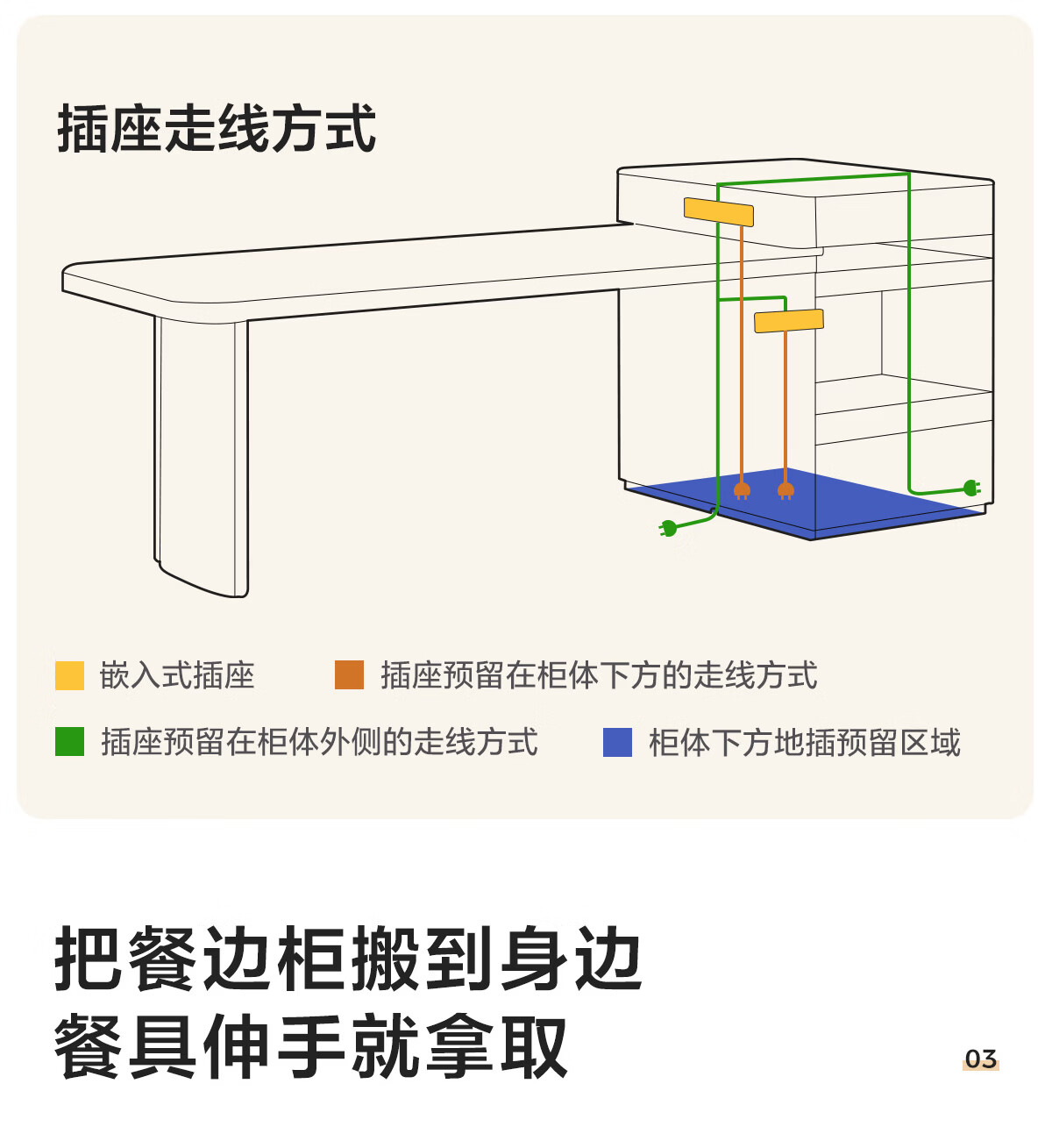 插座走线方式

嵌入式插座

插座预留在柜体下方的走线方式

插座预留在柜体外侧的走线方式

柜体下方地插预留区域

把餐边柜搬到身边
餐具伸手就拿取

03