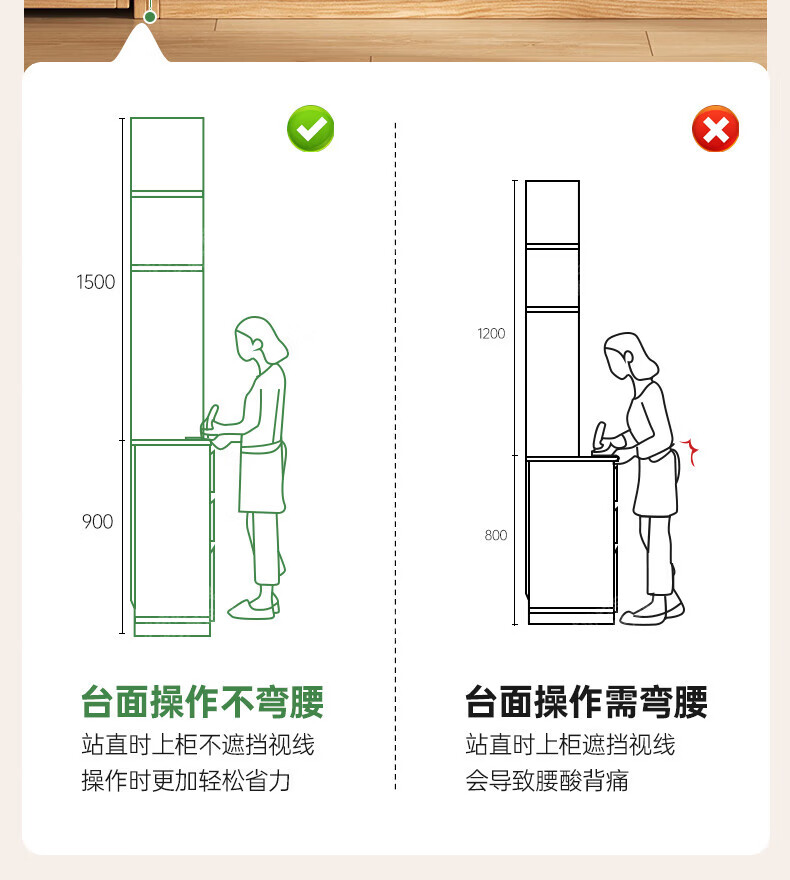 1500

900

台面操作不弯腰
站直时上柜不遮挡视线
操作时更加轻松省力

1200

800

台面操作需弯腰
站直时上柜遮挡视线
会导致腰酸背痛