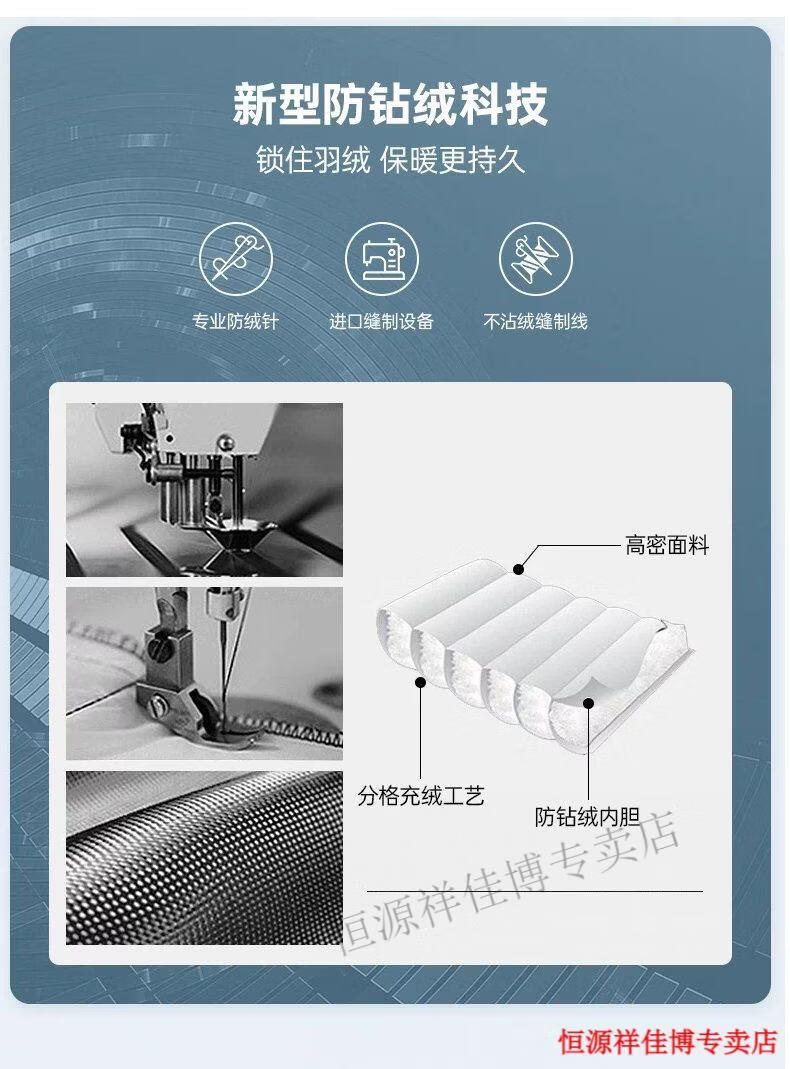 新型防钻绒科技

锁住羽绒 保暖更持久

专业防绒针

进口缝制设备

不沾绒缝制线

高密面料

分格充绒工艺

防钻绒内胆

恒源祥佳博专卖店

恒源祥佳博专卖店