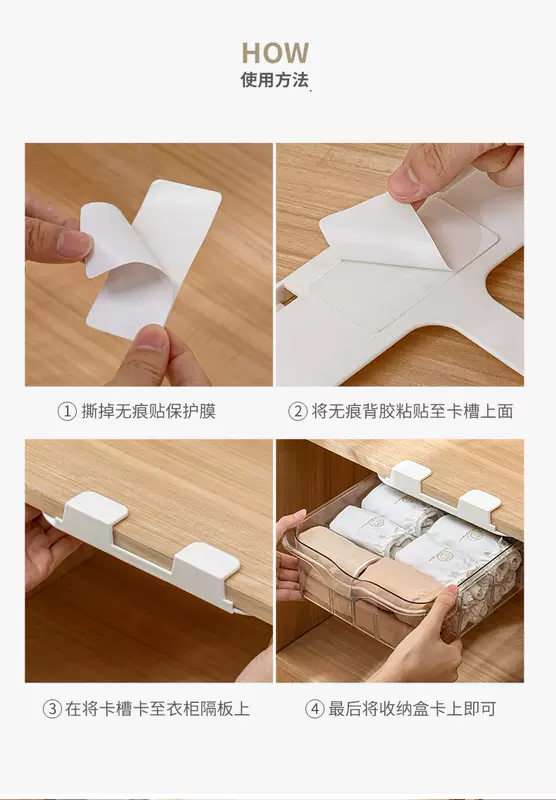 HOW
使用方法

① 撕掉无痕贴保护膜

② 将无痕背胶粘贴至卡槽上面

③ 在将卡槽卡至衣柜隔板上

④ 最后将收纳盒卡上即可