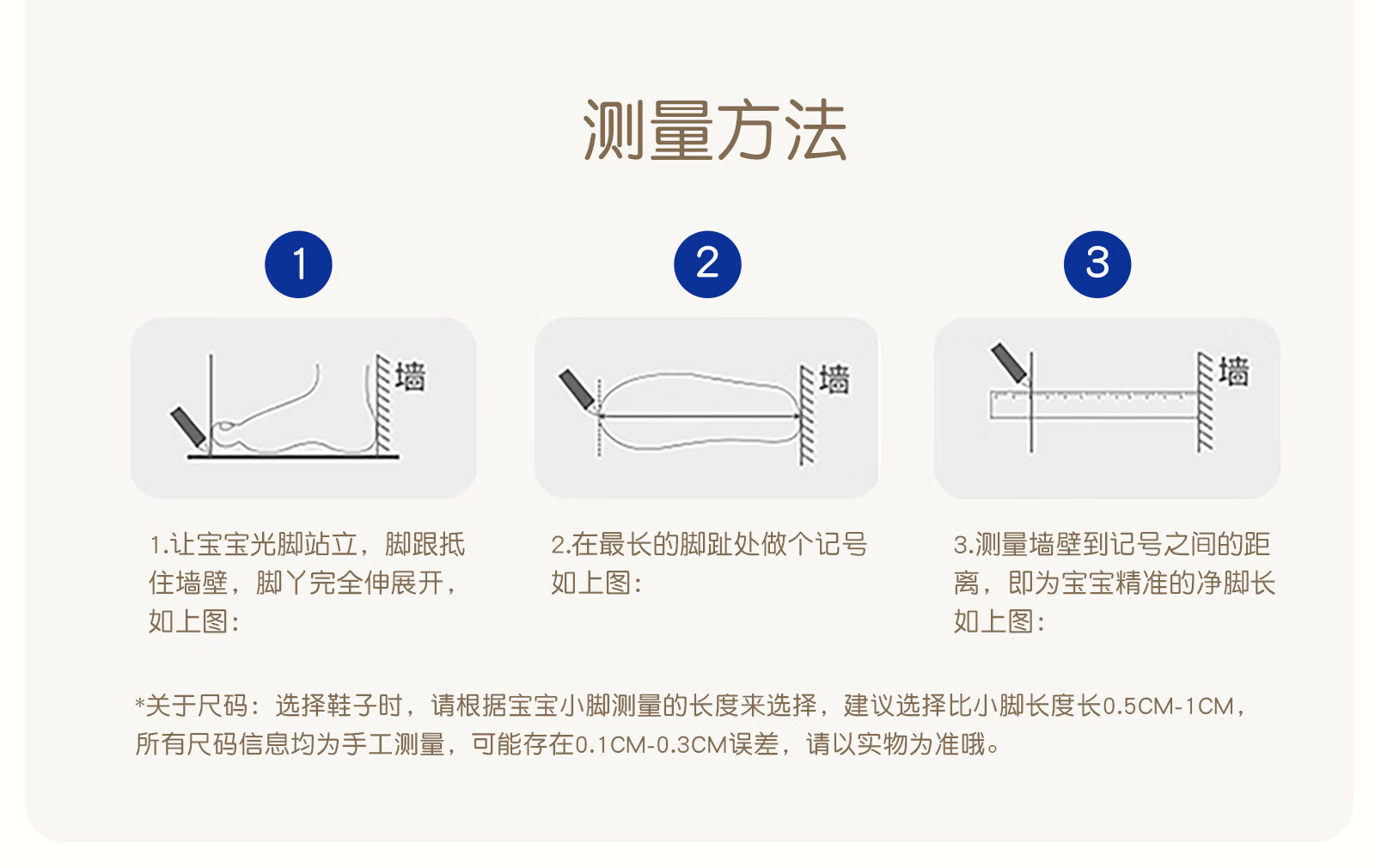 测量方法

1

墙

1.让宝宝光脚站立，脚跟抵住墙壁，脚丫完全伸展开，如上图：

2

墙

2.在最长的脚趾处做个记号如上图：

3

墙

3.测量墙壁到记号之间的距离，即为宝宝精准的净脚长如上图：

*关于尺码：选择鞋子时，请根据宝宝小脚测量的长度来选择，建议选择比小脚长度长0.5CM-1CM，所有尺码信息均为手工测量，可能存在0.1CM-0.3CM误差，请以实物为准哦。