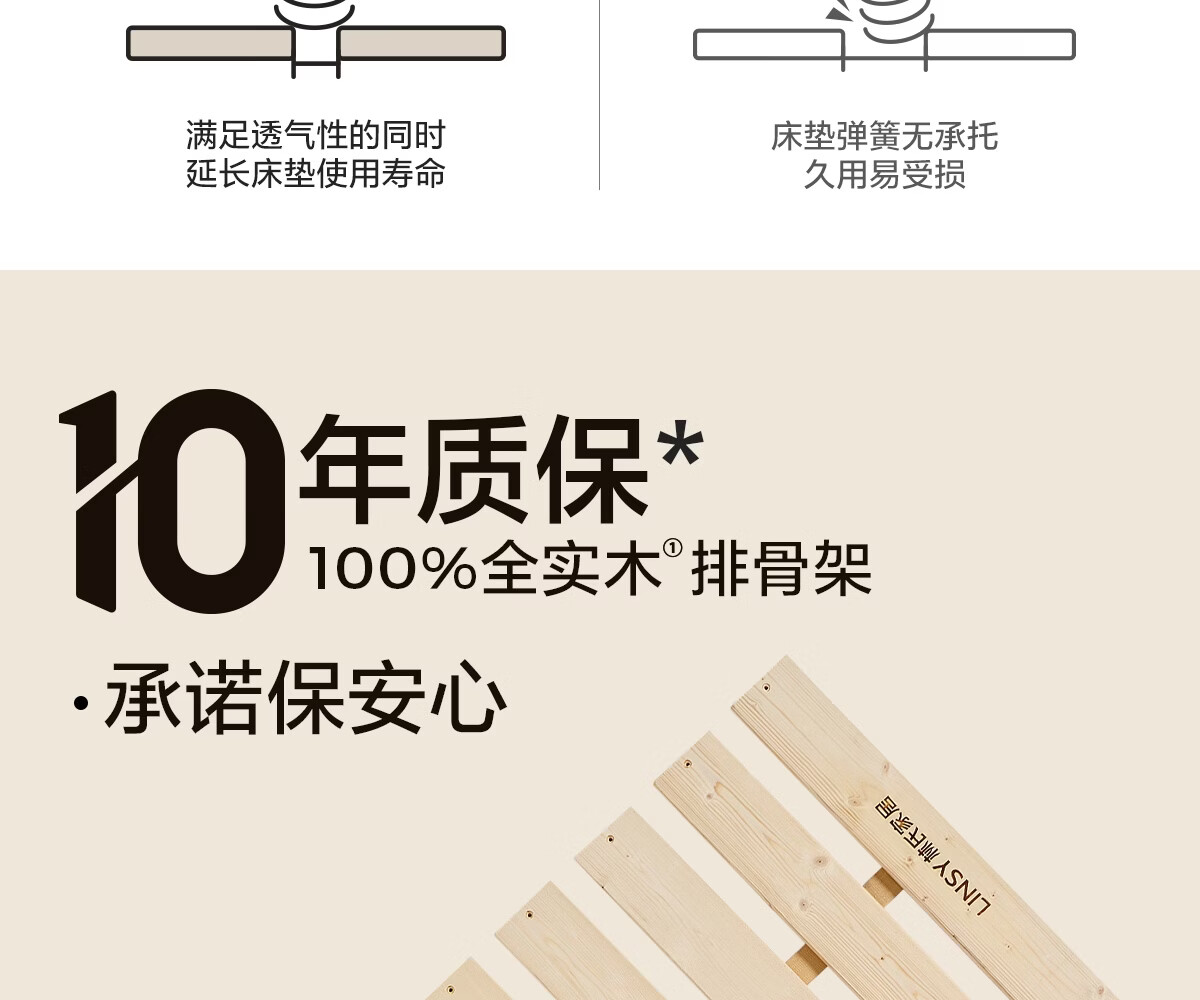 满足透气性的同时
延长床垫使用寿命

床垫弹簧无承托
久用易受损

10年质保*
100%全实木① 排骨架

·承诺保安心

LINSY林氏家居