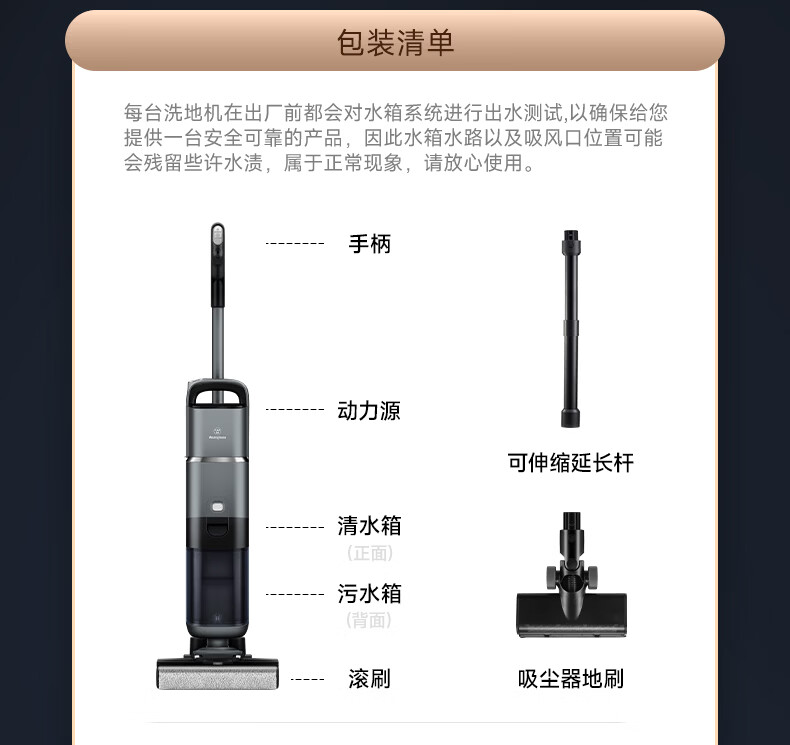 包装清单

每台洗地机在出厂前都会对水箱系统进行出水测试,以确保给您提供一台安全可靠的产品，因此水箱水路以及吸风口位置可能会残留些许水渍，属于正常现象，请放心使用。

手柄

动力源

清水箱
（正面）

污水箱
（背面）

滚刷

可伸缩延长杆

吸尘器地刷