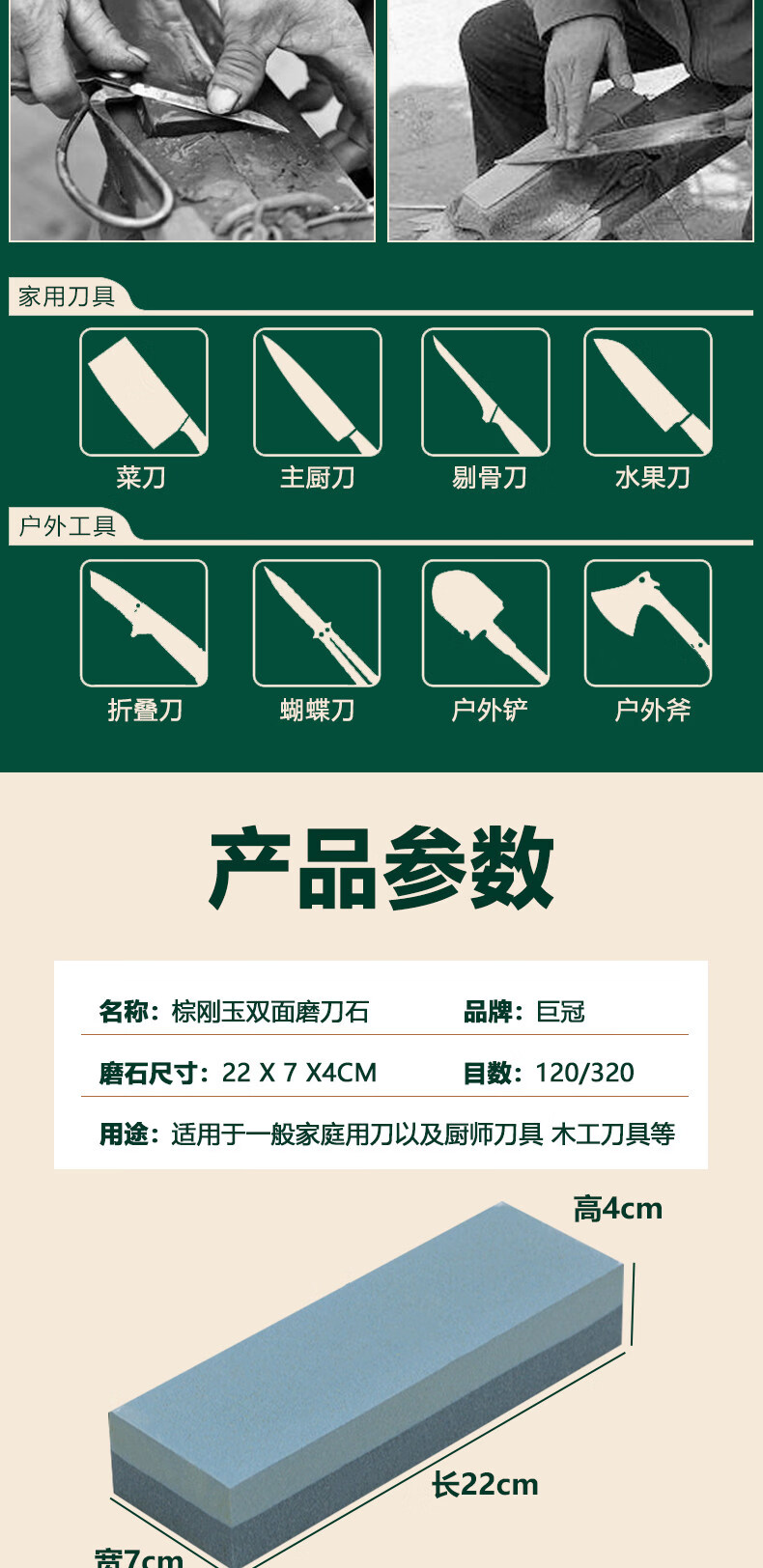 家用刀具

菜刀　主厨刀　剔骨刀　水果刀

户外工具

折叠刀　蝴蝶刀　户外铲　户外斧

产品参数

名称：棕刚玉双面磨刀石　品牌：巨冠

磨石尺寸：22 X 7 X4CM　目数：120/320

用途：适用于一般家庭用刀以及厨师刀具 木工刀具等

高4cm

长22cm

宽7cm