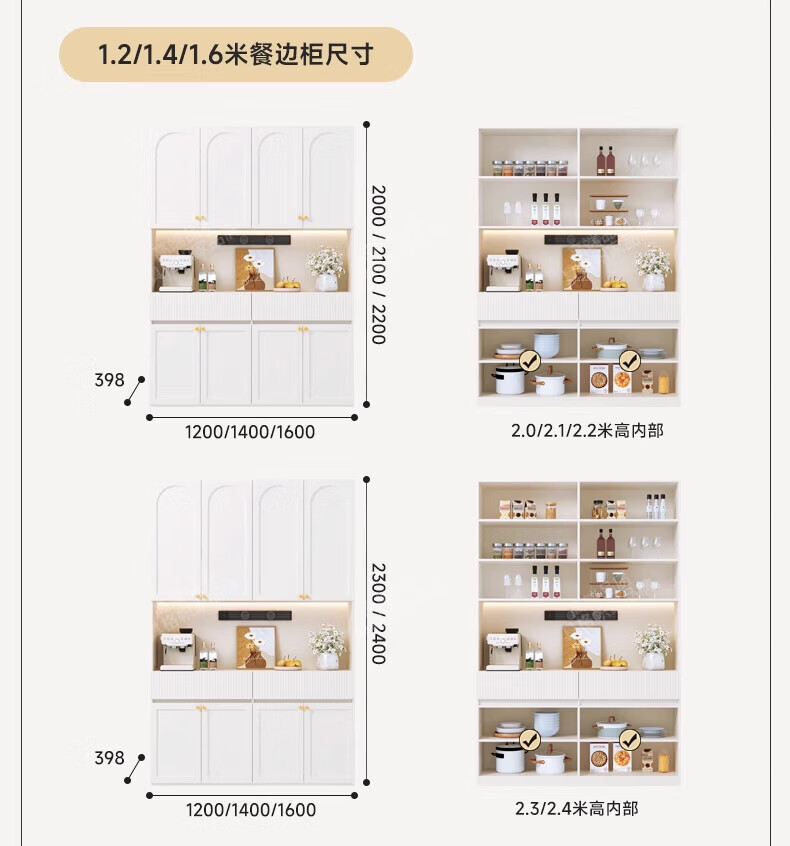 1.2/1.4/1.6米餐边柜尺寸

2000 / 2100 / 2200

398

1200/1400/1600

2.0/2.1/2.2米高内部

2300 / 2400

398

1200/1400/1600

2.3/2.4米高内部