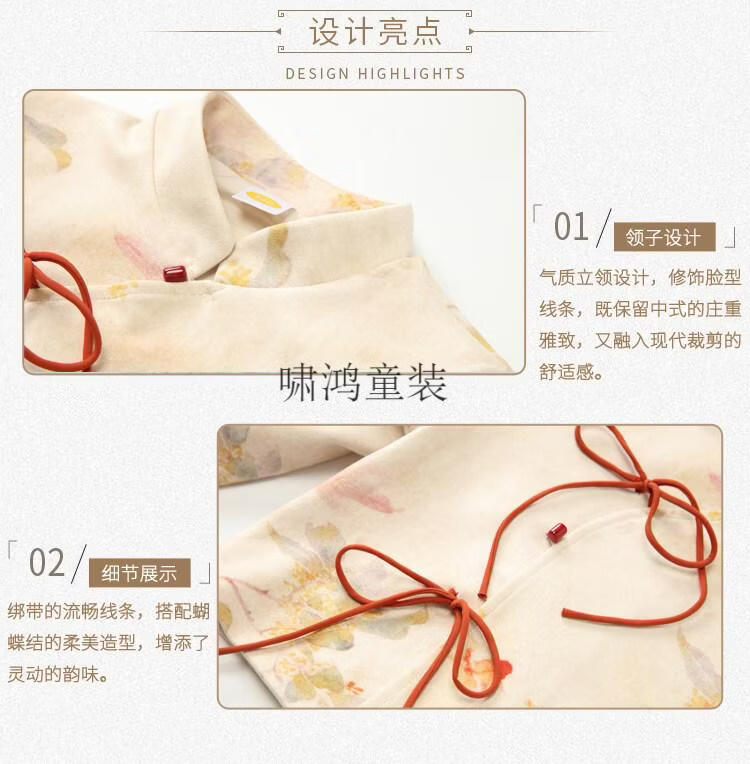 设计亮点

DESIGN HIGHLIGHTS

01/ 领子设计

气质立领设计，修饰脸型线条，既保留中式的庄重雅致，又融入现代裁剪的舒适感。

啸鸿童装

02/ 细节展示

绑带的流畅线条，搭配蝴蝶结的柔美造型，增添了灵动的韵味。