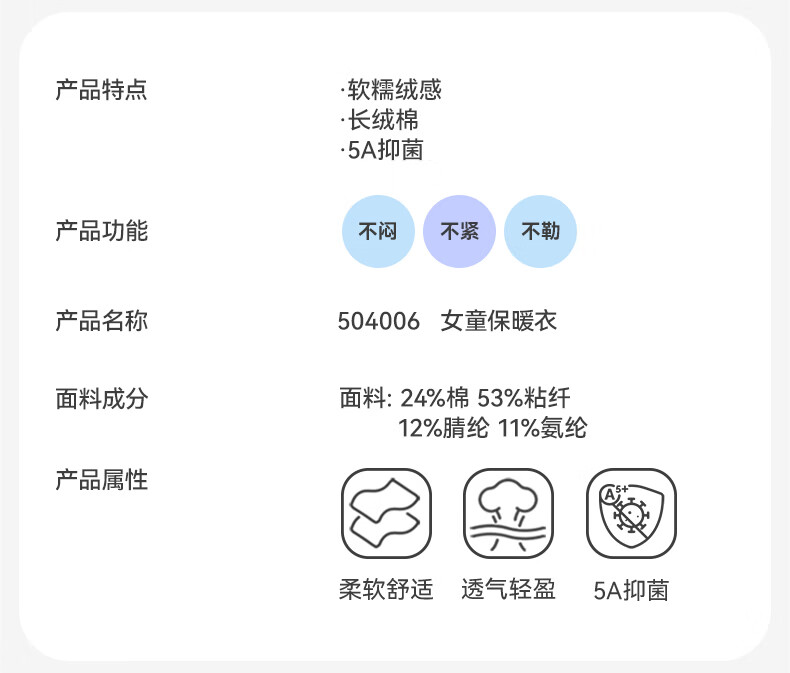 产品特点

·软糯绒感
·长绒棉
·5A抑菌

产品功能

不闷 不紧 不勒

产品名称

504006 女童保暖衣

面料成分

面料: 24%棉 53%粘纤
12%腈纶 11%氨纶

产品属性

柔软舒适 透气轻盈 5A抑菌