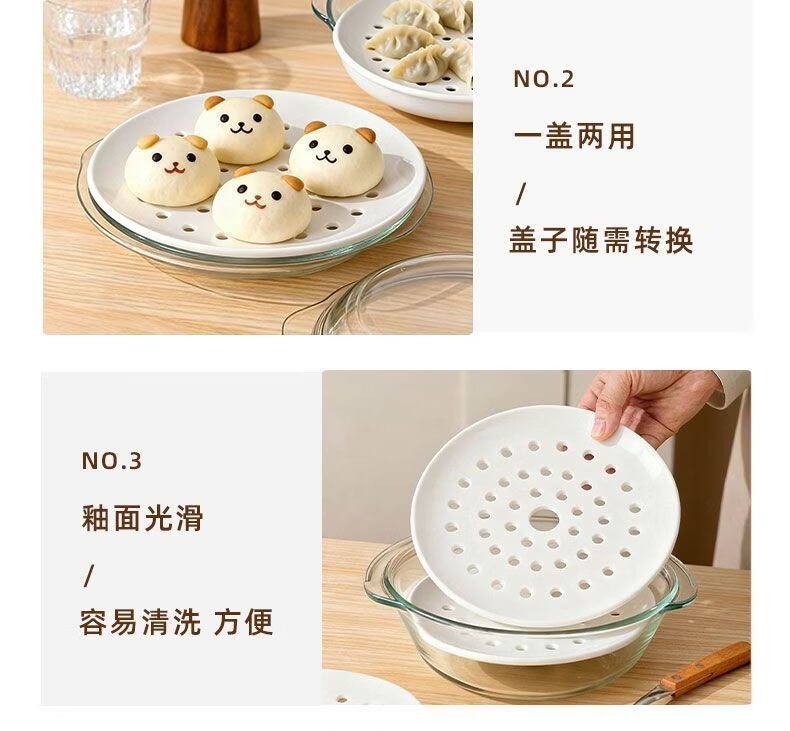 NO.2

一盖两用

/

盖子随需转换

NO.3

釉面光滑

/

容易清洗 方便