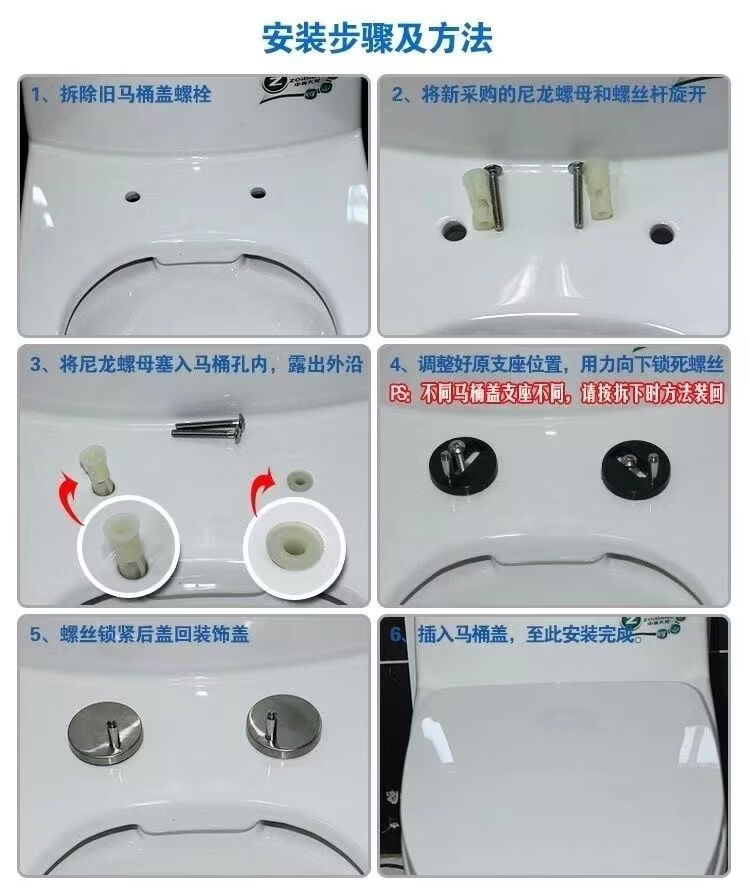 安装步骤及方法

1、拆除旧马桶盖螺栓

2、将新采购的尼龙螺母和螺丝杆旋开

3、将尼龙螺母塞入马桶孔内，露出外沿

4、调整好原支座位置，用力向下锁死螺丝
PS：不同马桶盖支座不同，请按拆下时方法装回

5、螺丝锁紧后盖回装饰盖

6、插入马桶盖，至此安装完成。