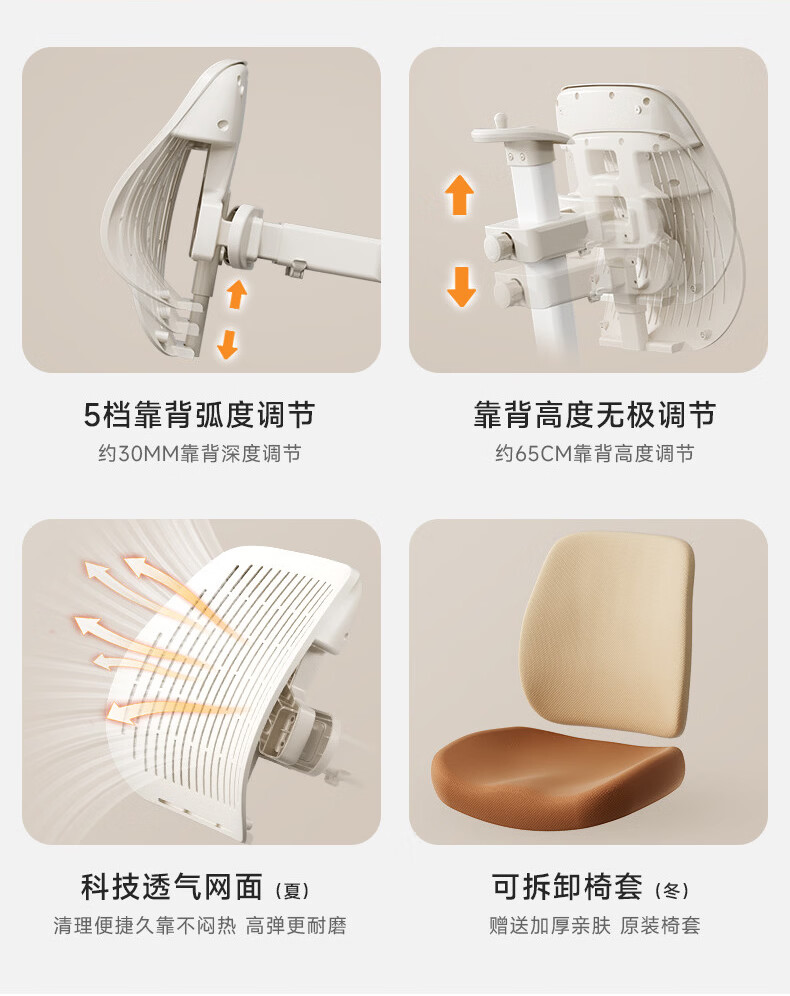 5档靠背弧度调节
约30MM靠背深度调节

靠背高度无极调节
约65CM靠背高度调节

科技透气网面（夏）
清理便捷久靠不闷热 高弹更耐磨

可拆卸椅套（冬）
赠送加厚亲肤 原装椅套