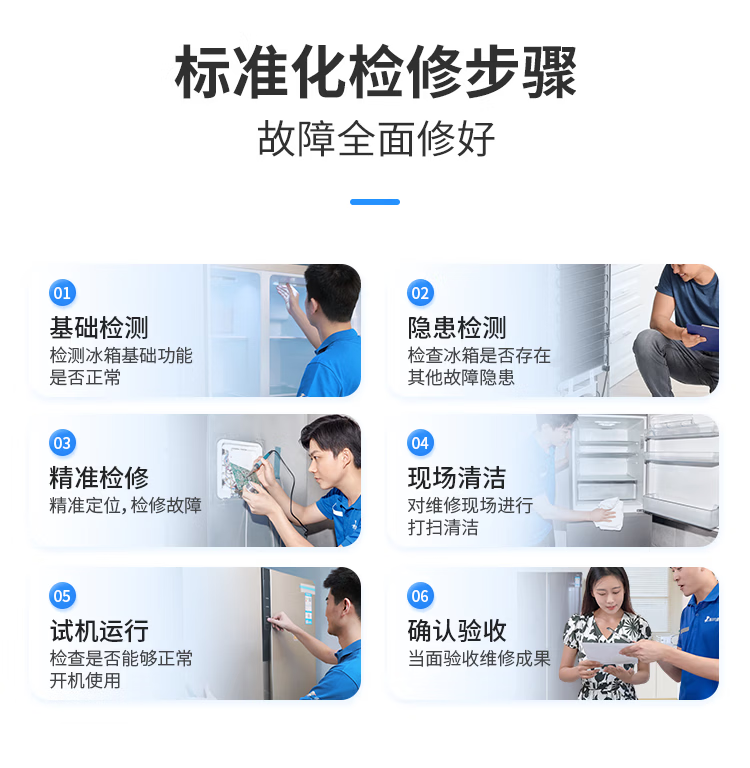 标准化检修步骤
故障全面修好

01
基础检测
检测冰箱基础功能是否正常

02
隐患检测
检查冰箱是否存在其他故障隐患

03
精准检修
精准定位，检修故障

04
现场清洁
对维修现场进行打扫清洁

05
试机运行
检查是否能够正常开机使用

06
确认验收
当面验收维修成果