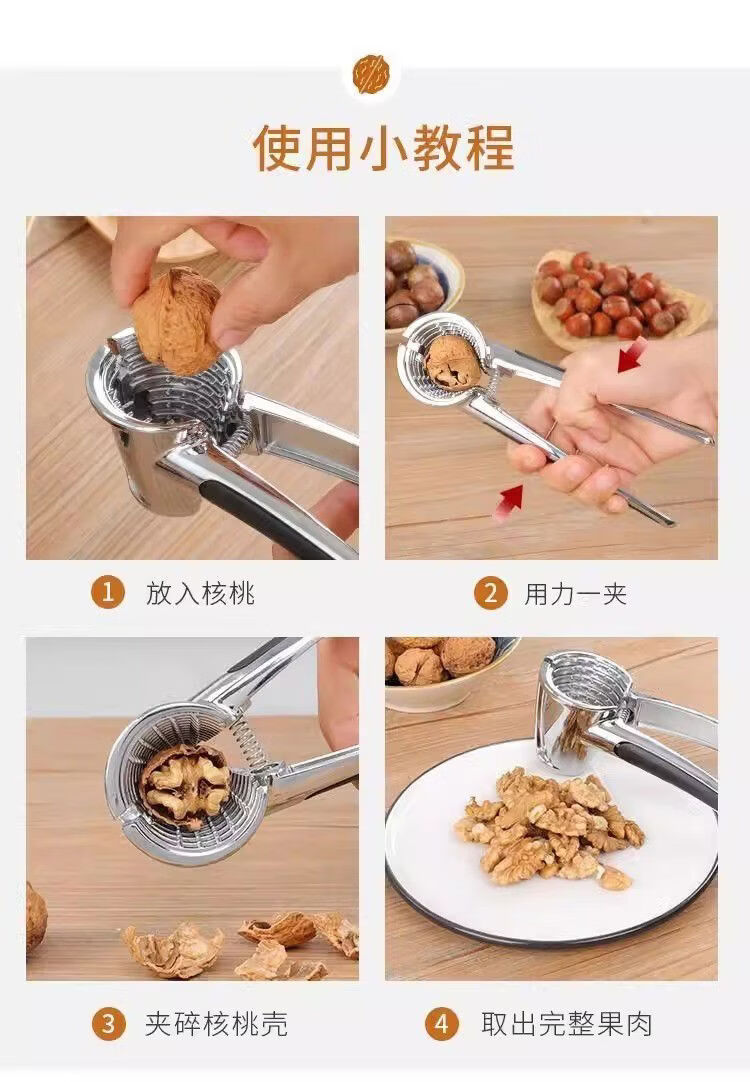 使用小教程

1 放入核桃

2 用力一夹

3 夹碎核桃壳

4 取出完整果肉