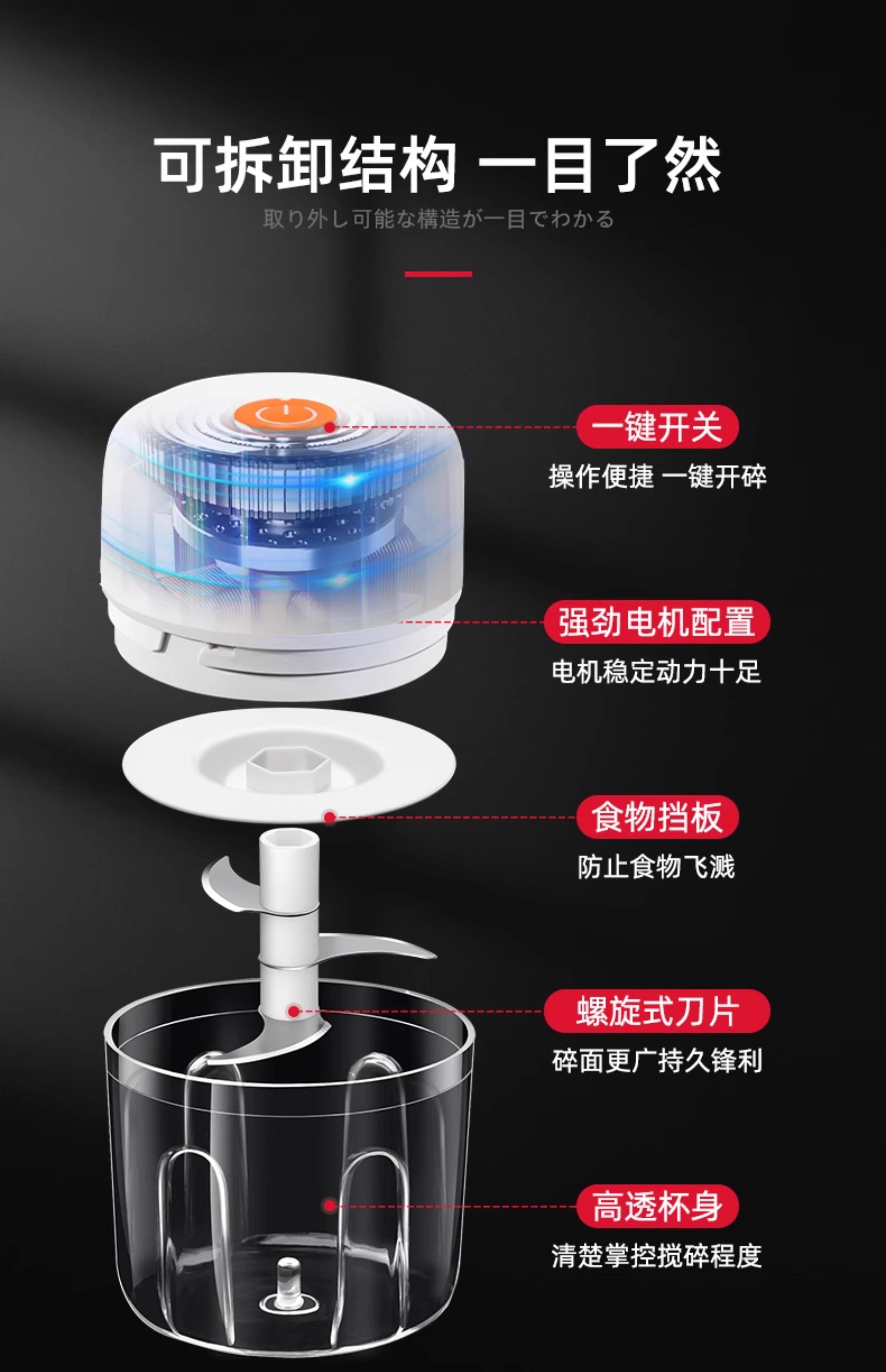 可拆卸结构 一目了然

取り外し可能な構造が一目でわかる

一键开关

操作便捷 一键开碎

强劲电机配置

电机稳定动力十足

食物挡板

防止食物飞溅

螺旋式刀片

碎面更广持久锋利

高透杯身

清楚掌控搅碎程度