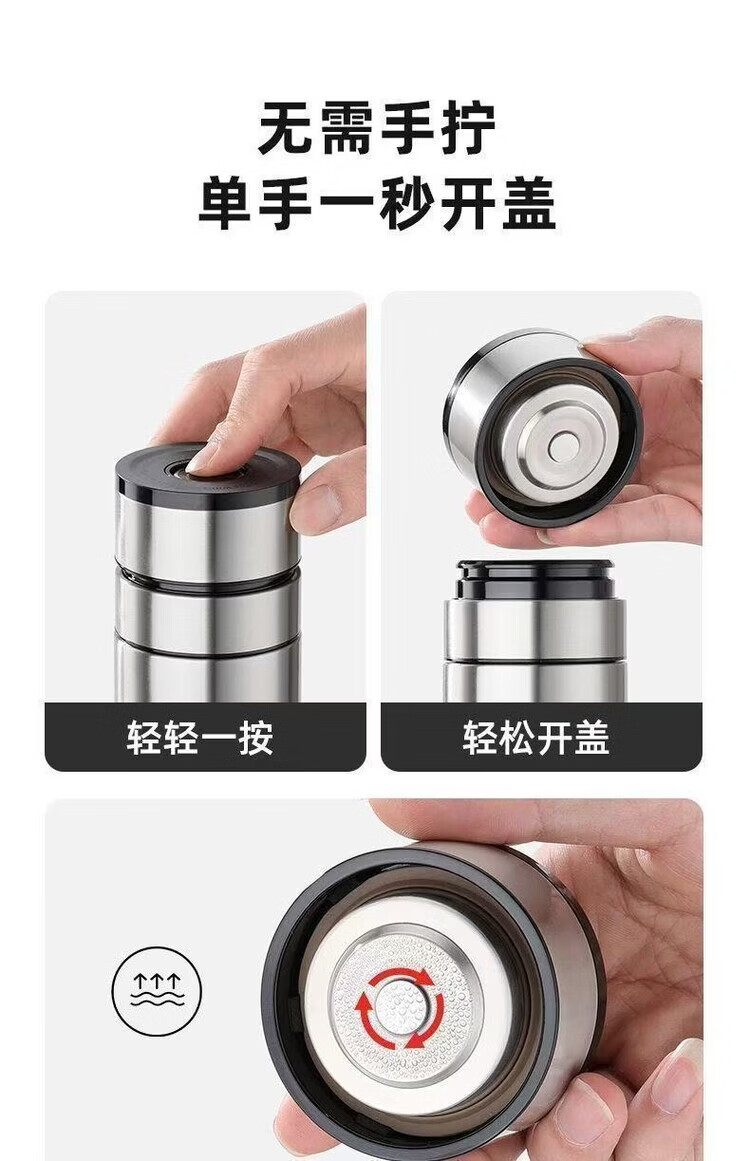 无需手拧
单手一秒开盖

轻轻一按

轻松开盖