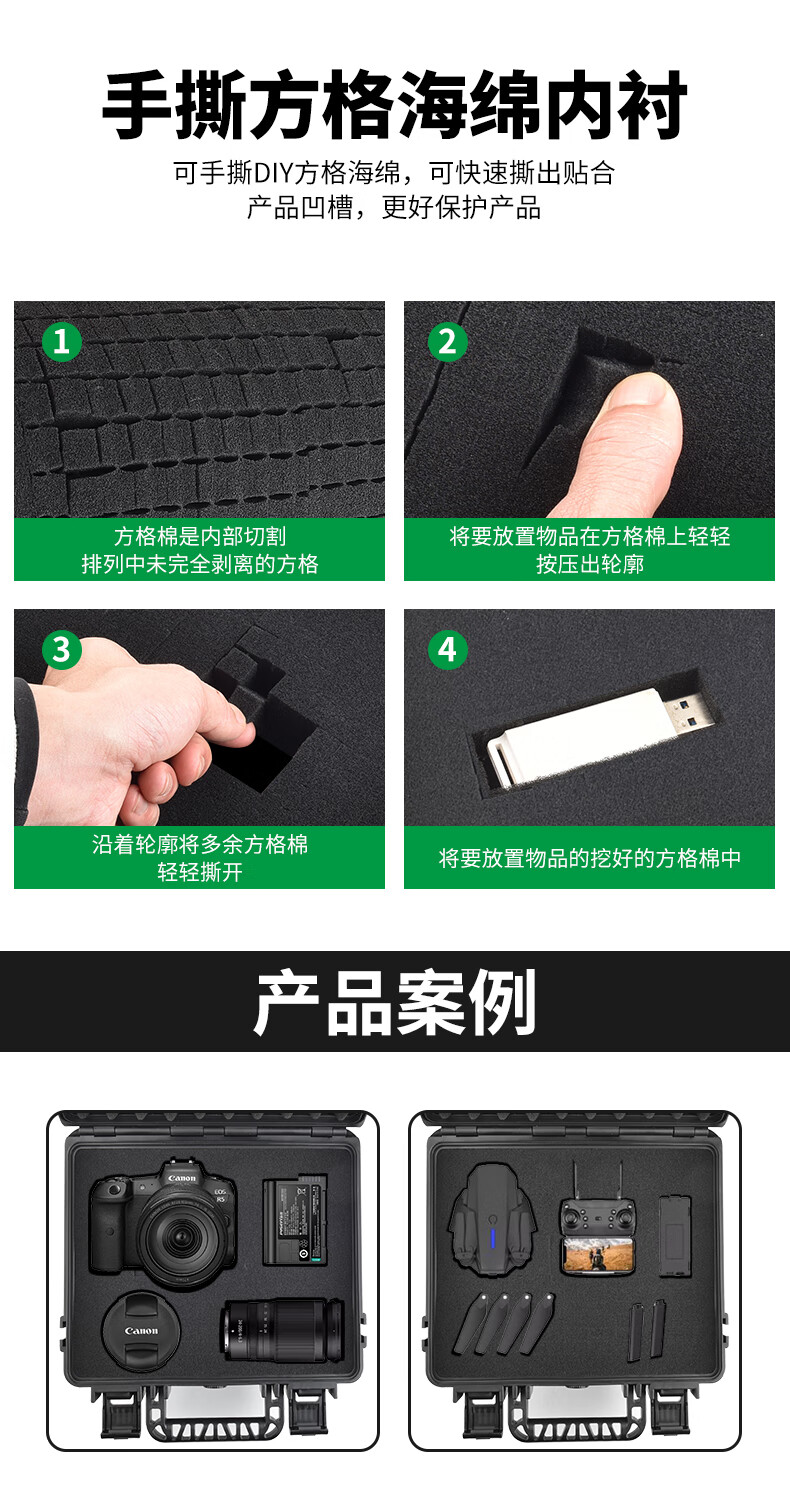 手撕方格海绵内衬

可手撕DIY方格海绵，可快速撕出贴合产品凹槽，更好保护产品

1
方格棉是内部切割排列中未完全剥离的方格

2
将要放置物品在方格棉上轻轻按压出轮廓

3
沿着轮廓将多余方格棉轻轻撕开

4
将要放置物品的挖好的方格棉中

产品案例

Canon
EOS R5
Canon