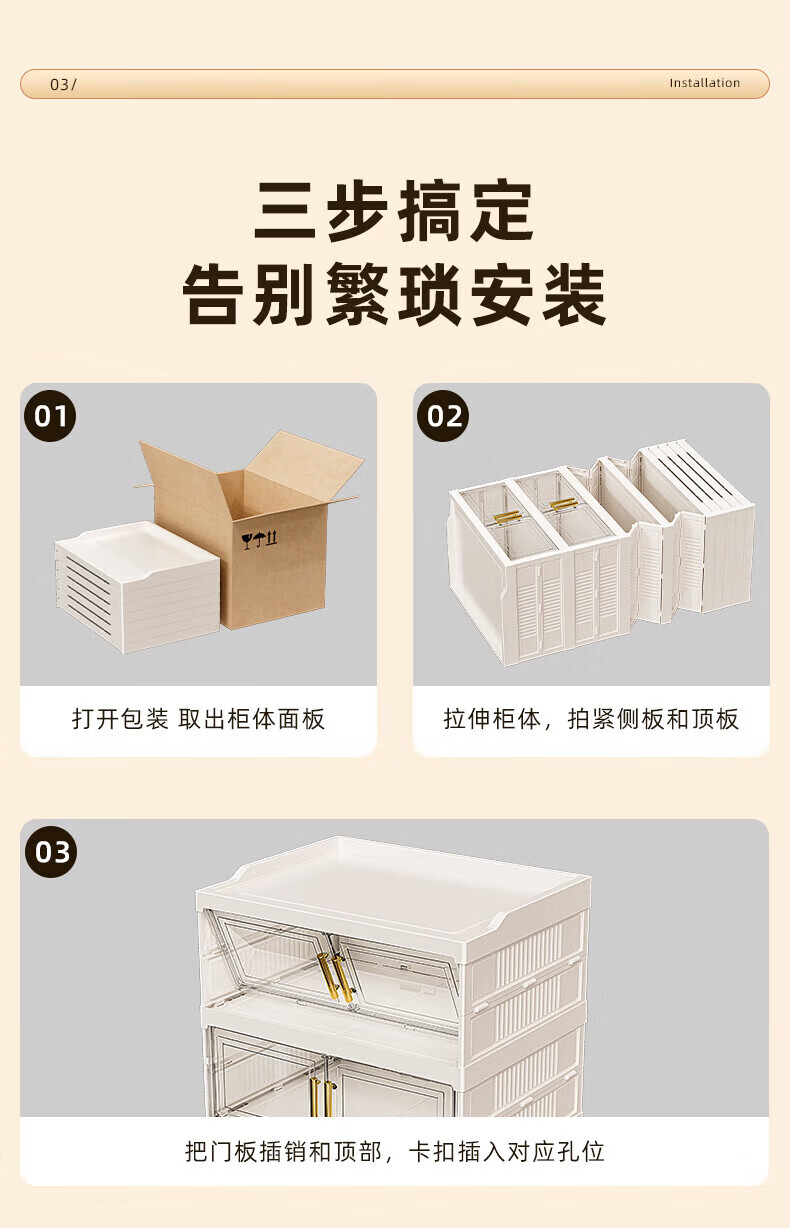 03/

Installation

三步搞定
告别繁琐安装

01

打开包装 取出柜体面板

02

拉伸柜体，拍紧侧板和顶板

03

把门板插销和顶部，卡扣插入对应孔位