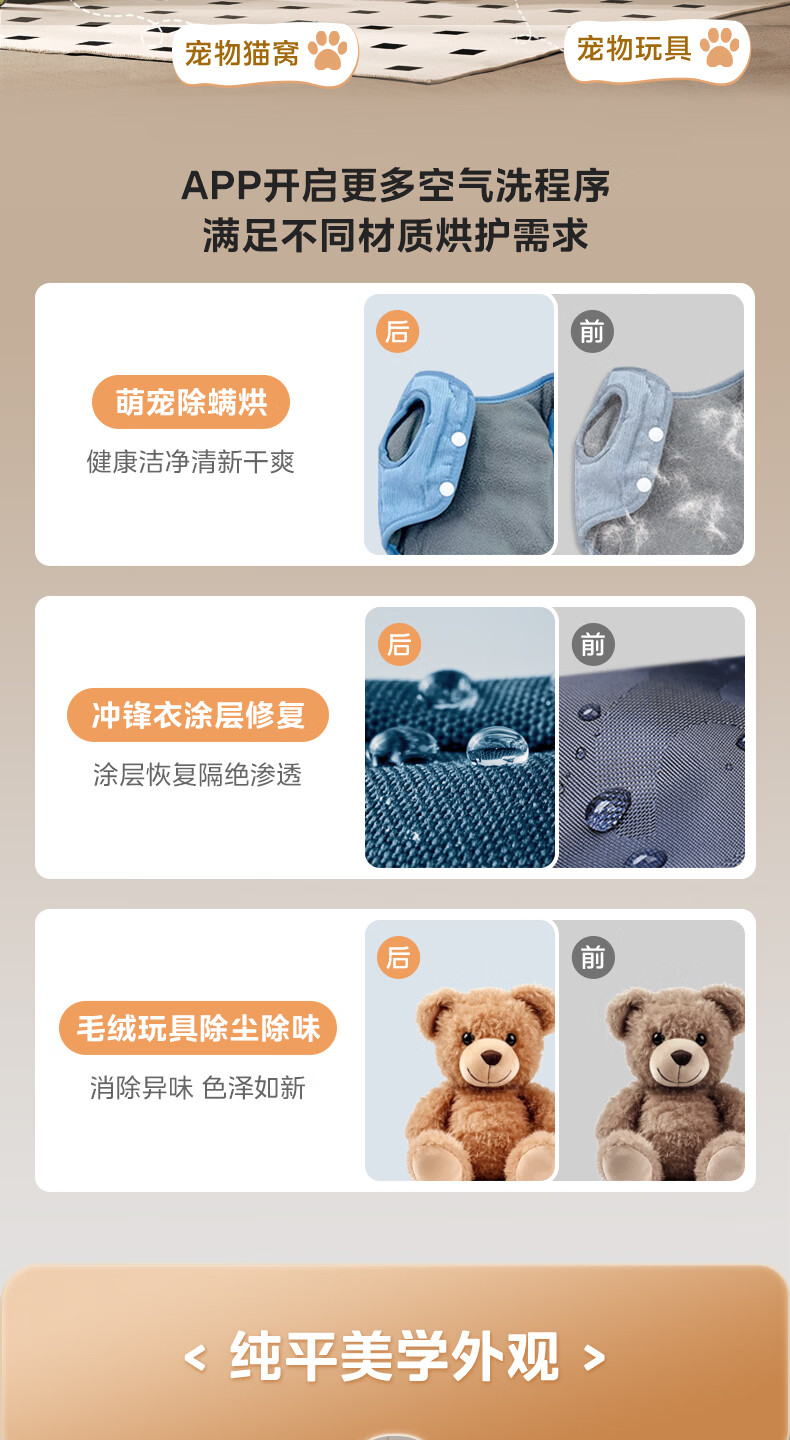 宠物猫窝

宠物玩具

APP开启更多空气洗程序
满足不同材质烘护需求

萌宠除螨烘
健康洁净清新干爽

后

前

冲锋衣涂层修复
涂层恢复隔绝渗透

后

前

毛绒玩具除尘除味
消除异味 色泽如新

后

前

< 纯平美学外观 >