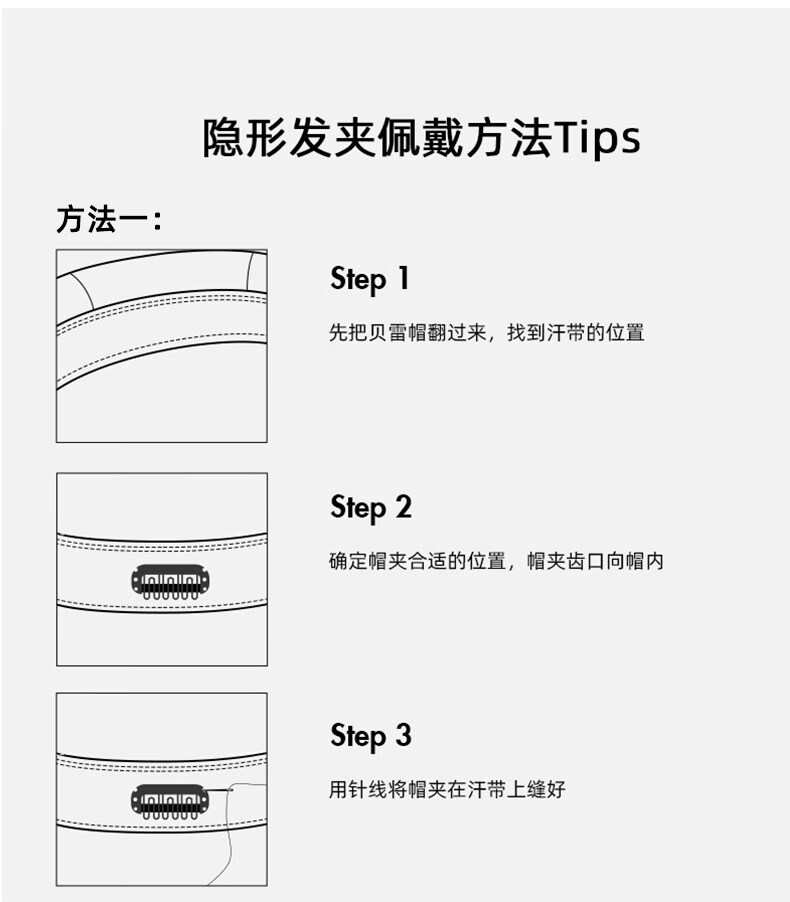 隐形发夹佩戴方法Tips

方法一：

Step 1

先把贝雷帽翻过来，找到汗带的位置

Step 2

确定帽夹合适的位置，帽夹齿口向帽内

Step 3

用针线将帽夹在汗带上缝好