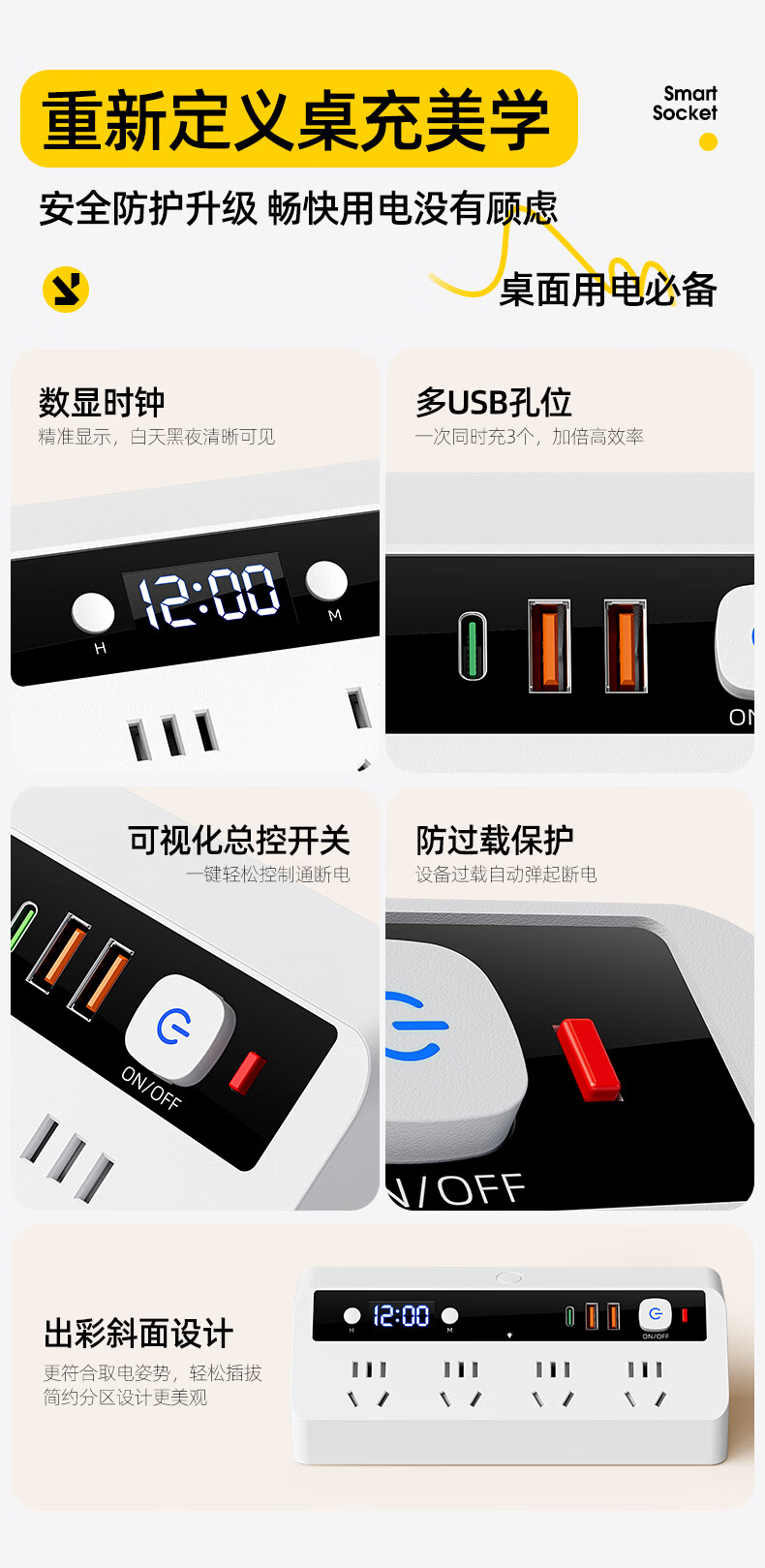 重新定义桌充美学

Smart Socket

安全防护升级 畅快用电没有顾虑

桌面用电必备

数显时钟
精准显示，白天黑夜清晰可见

12:00
H
M

多USB孔位
一次同时充3个，加倍高效率

ON

可视化总控开关
一键轻松控制通断电

ON/OFF

防过载保护
设备过载自动弹起断电

N/OFF

出彩斜面设计
更符合取电姿势，轻松插拔
简约分区设计更美观

12:00
H
M
ON/OFF