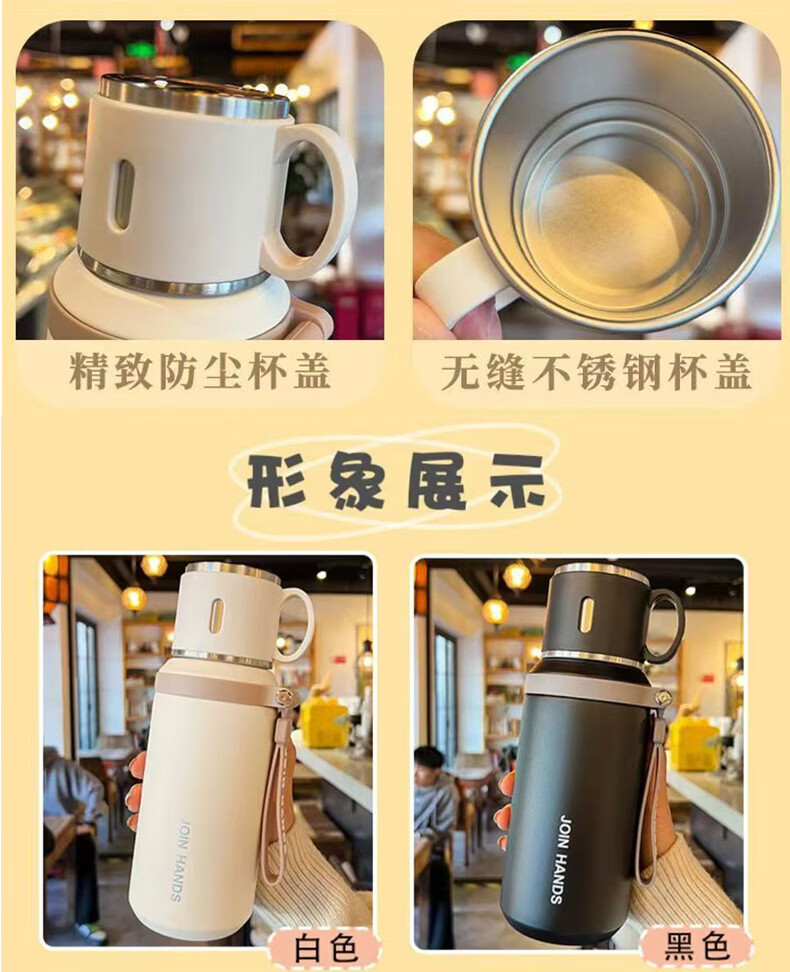 精致防尘杯盖

无缝不锈钢杯盖

形象展示

JOIN HANDS

白色

JOIN HANDS

黑色