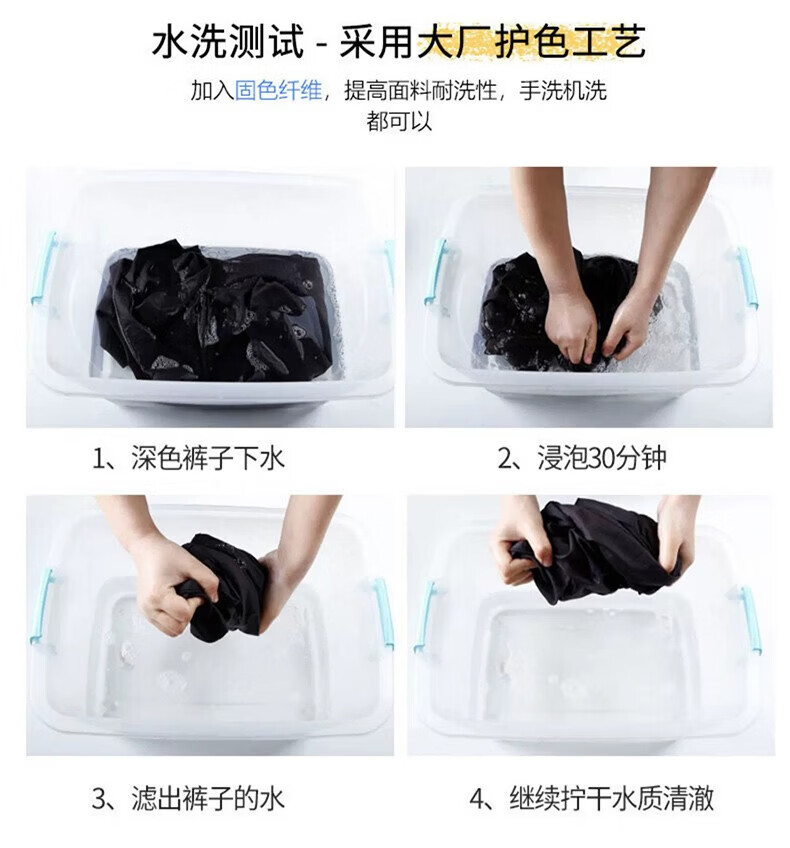 水洗测试 - 采用大厂护色工艺

加入固色纤维，提高面料耐洗性，手洗机洗都可以

1、深色裤子下水

2、浸泡30分钟

3、滤出裤子的水

4、继续拧干水质清澈