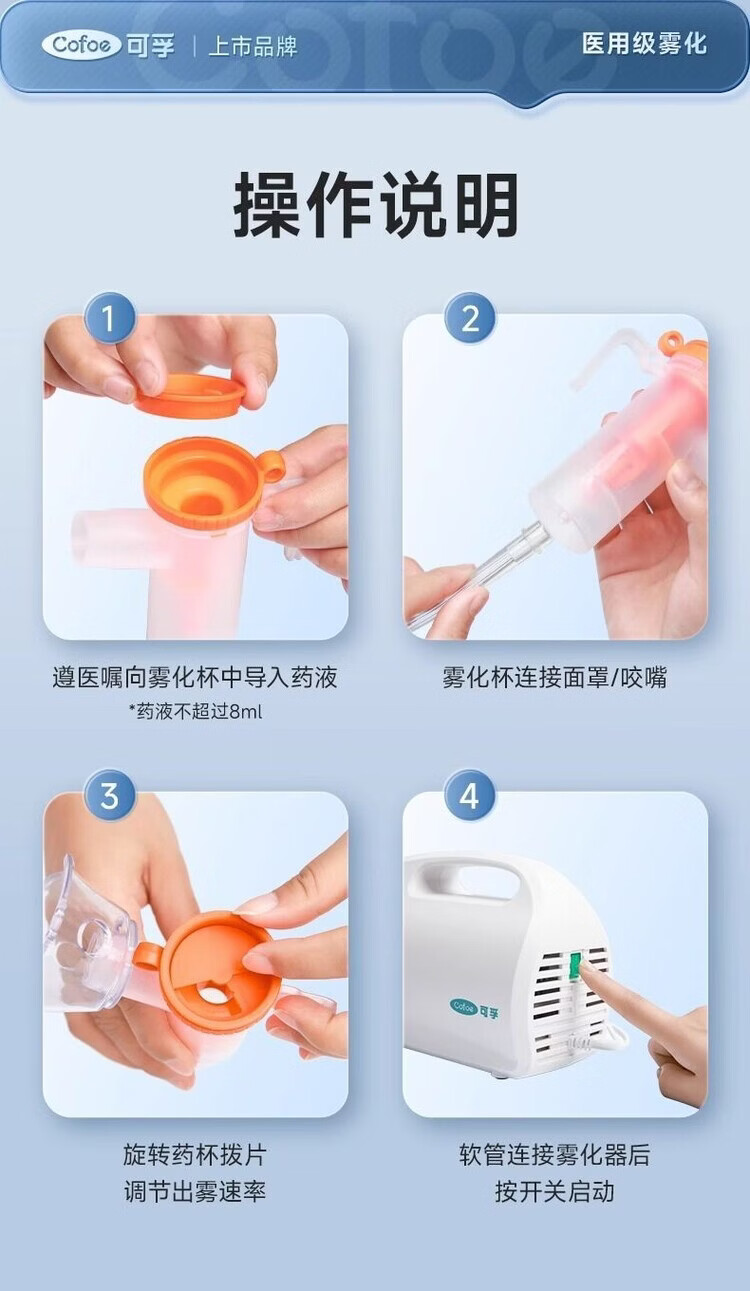 Cofoe 可孚 | 上市品牌

医用级雾化

操作说明

1

遵医嘱向雾化杯中导入药液
*药液不超过8ml

2

雾化杯连接面罩/咬嘴

3

旋转药杯拨片
调节出雾速率

4

Cofoe 可孚

软管连接雾化器后
按开关启动