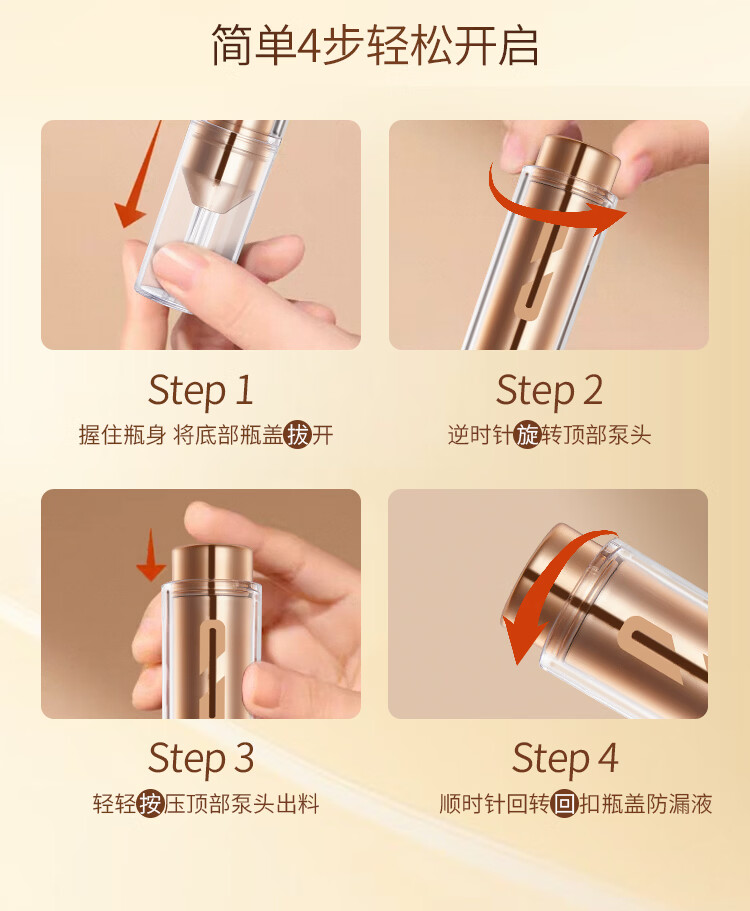 简单4步轻松开启

Step 1
握住瓶身 将底部瓶盖拔开

Step 2
逆时针旋转顶部泵头

Step 3
轻轻按压顶部泵头出料

Step 4
顺时针回转回扣瓶盖防漏液