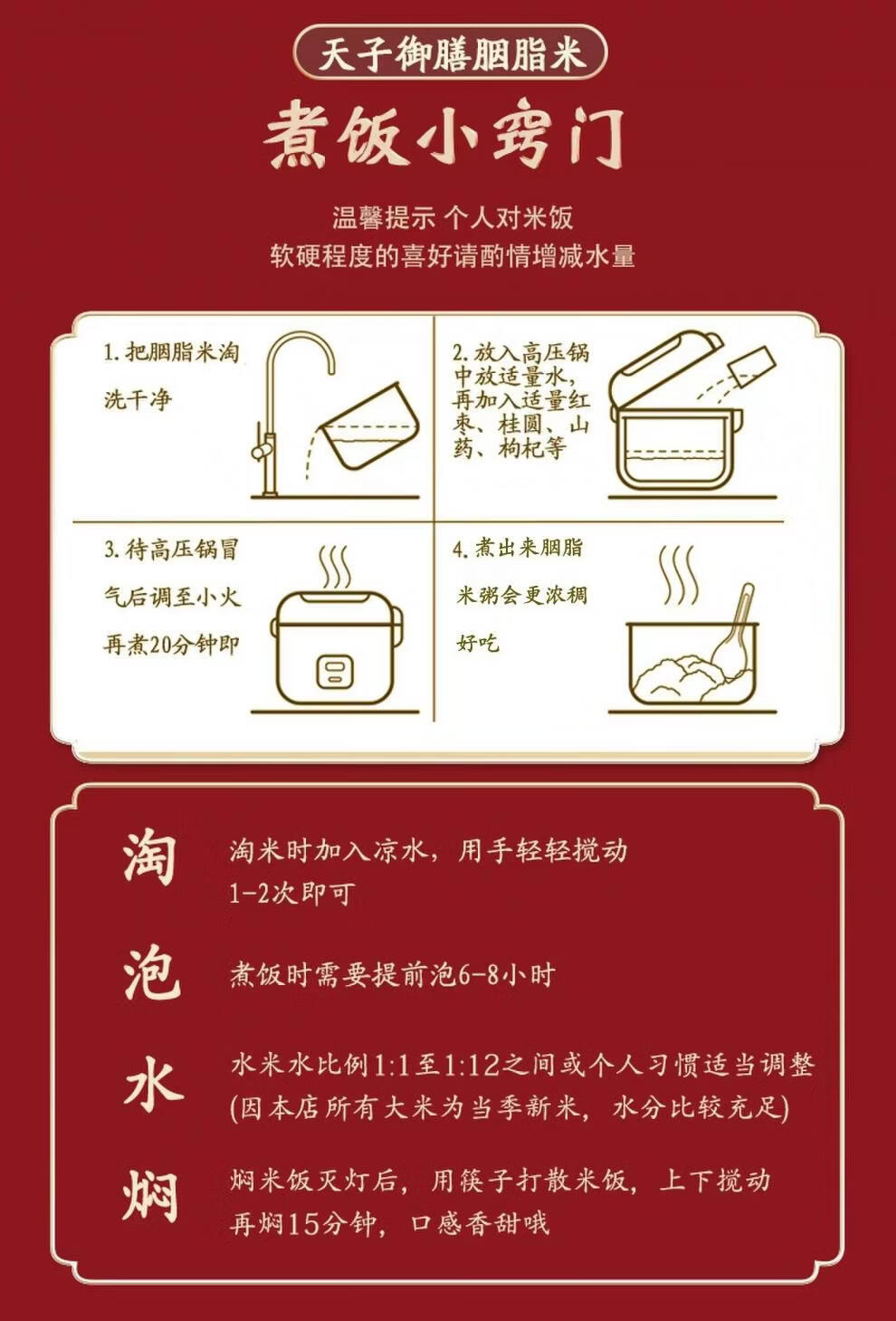 天子御膳胭脂米

煮饭小窍门

温馨提示 个人对米饭
软硬程度的喜好请酌情增减水量

1. 把胭脂米淘洗干净

2. 放入高压锅中放适量水，再加入适量红枣、桂圆、山药、枸杞等

3. 待高压锅冒气后调至小火再煮20分钟即

4. 煮出来胭脂米粥会更浓稠好吃

淘 淘米时加入凉水，用手轻轻搅动1-2次即可

泡 煮饭时需要提前泡6-8小时

水 水米水比例1:1至1:12之间或个人习惯适当调整(因本店所有大米为当季新米，水分比较充足)

焖 焖米饭灭灯后，用筷子打散米饭，上下搅动再焖15分钟，口感香甜哦