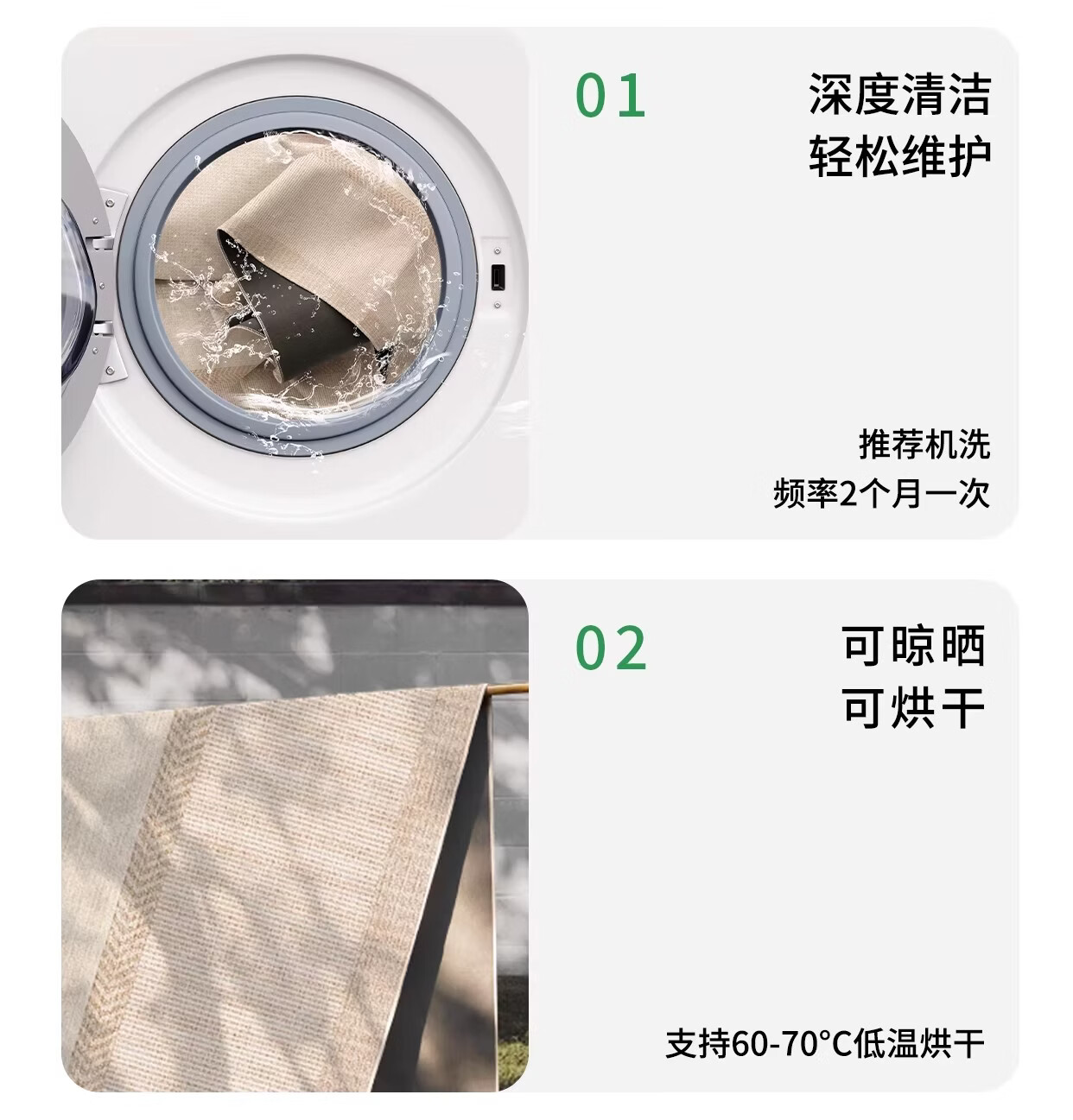 01

深度清洁
轻松维护

推荐机洗
频率2个月一次

02

可晾晒
可烘干

支持60-70°C低温烘干