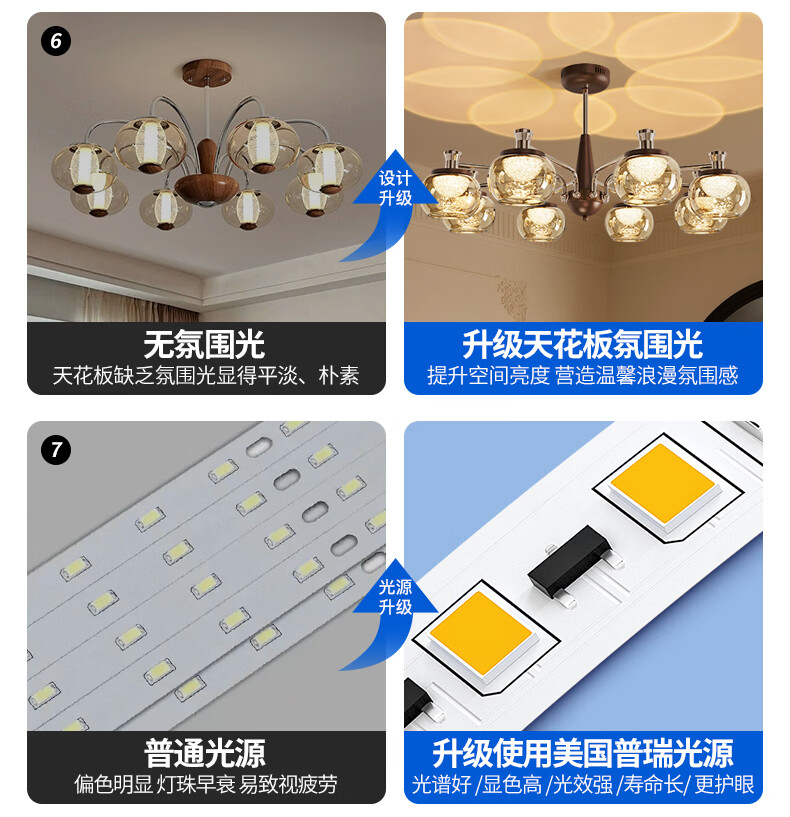 6

设计升级

无氛围光
天花板缺乏氛围光显得平淡、朴素

升级天花板氛围光
提升空间亮度 营造温馨浪漫氛围感

7

光源升级

普通光源
偏色明显 灯珠早衰 易致视疲劳

升级使用美国普瑞光源
光谱好 /显色高 /光效强 /寿命长/ 更护眼