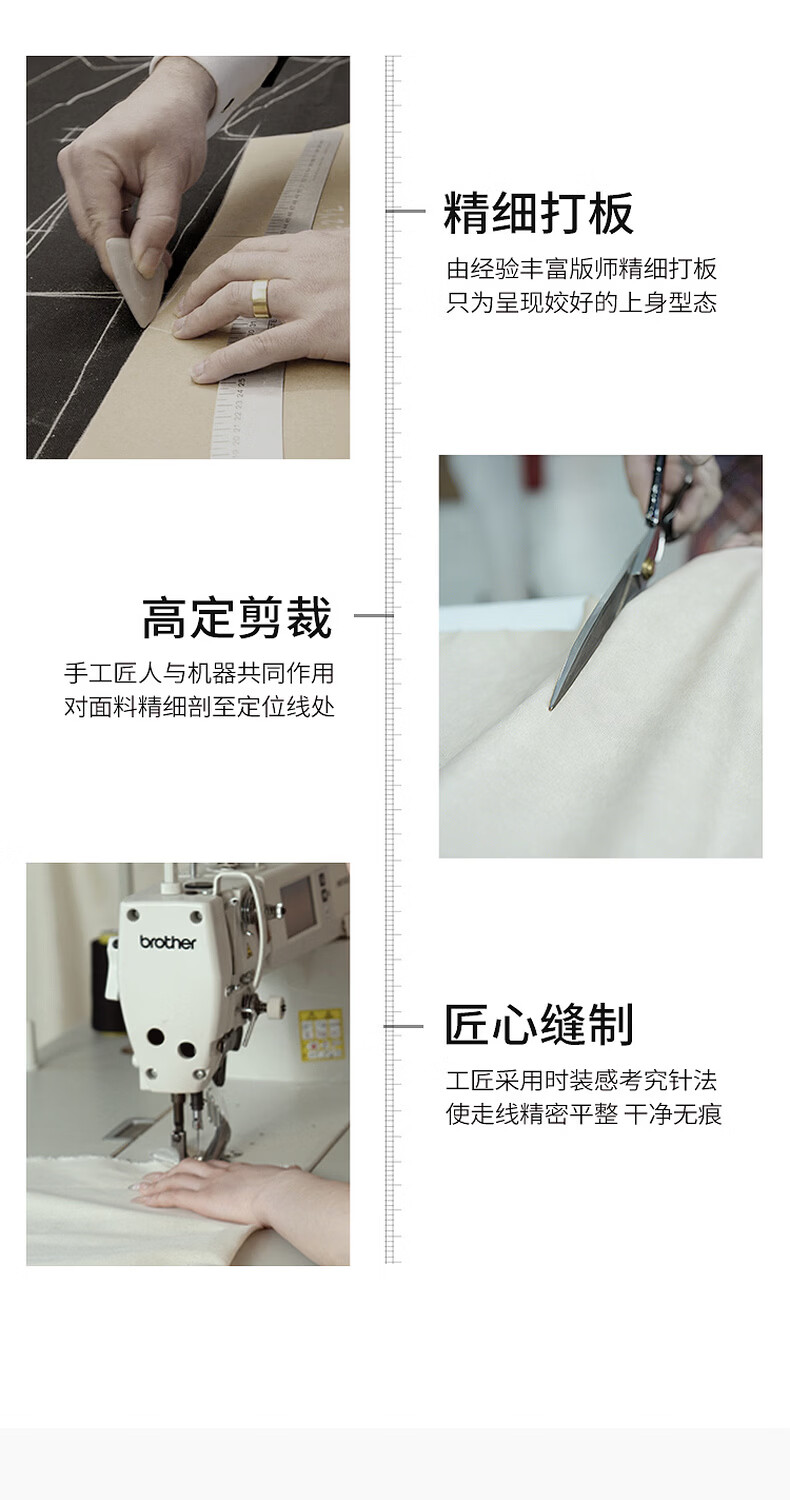 精细打板

由经验丰富版师精细打板
只为呈现姣好的上身型态

高定剪裁

手工匠人与机器共同作用
对面料精细剖至定位线处

brother

匠心缝制

工匠采用时装感考究针法
使走线精密平整 干净无痕