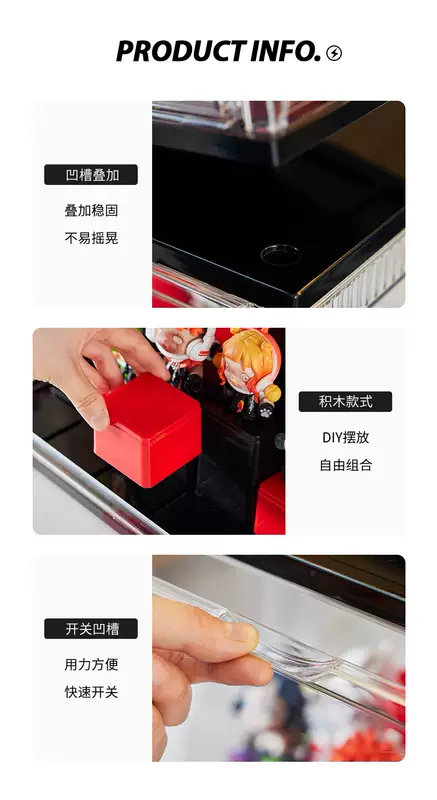 PRODUCT INFO.

凹槽叠加

叠加稳固

不易摇晃

积木款式

DIY摆放

自由组合

开关凹槽

用力方便

快速开关