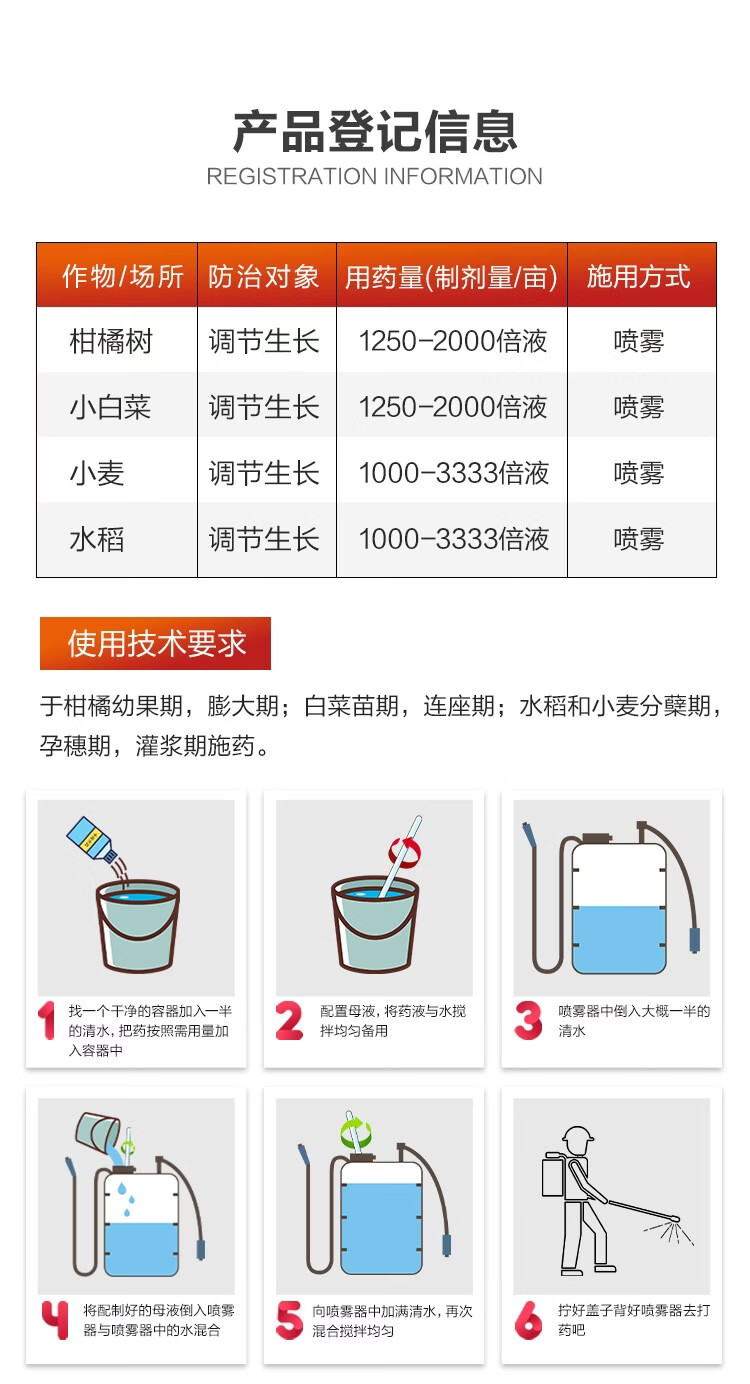 产品登记信息
REGISTRATION INFORMATION

| 作物/场所 | 防治对象 | 用药量(制剂量/亩) | 施用方式 |
|---|---|---|---|
| 柑橘树 | 调节生长 | 1250-2000倍液 | 喷雾 |
| 小白菜 | 调节生长 | 1250-2000倍液 | 喷雾 |
| 小麦 | 调节生长 | 1000-3333倍液 | 喷雾 |
| 水稻 | 调节生长 | 1000-3333倍液 | 喷雾 |

使用技术要求

于柑橘幼果期，膨大期；白菜苗期，连座期；水稻和小麦分蘖期，孕穗期，灌浆期施药。

1 找一个干净的容器加入一半的清水，把药按照需用量加入容器中

2 配置母液，将药液与水搅拌均匀备用

3 喷雾器中倒入大概一半的清水

4 将配制好的母液倒入喷雾器与喷雾器中的水混合

5 向喷雾器中加满清水，再次混合搅拌均匀

6 拧好盖子背好喷雾器去打药吧