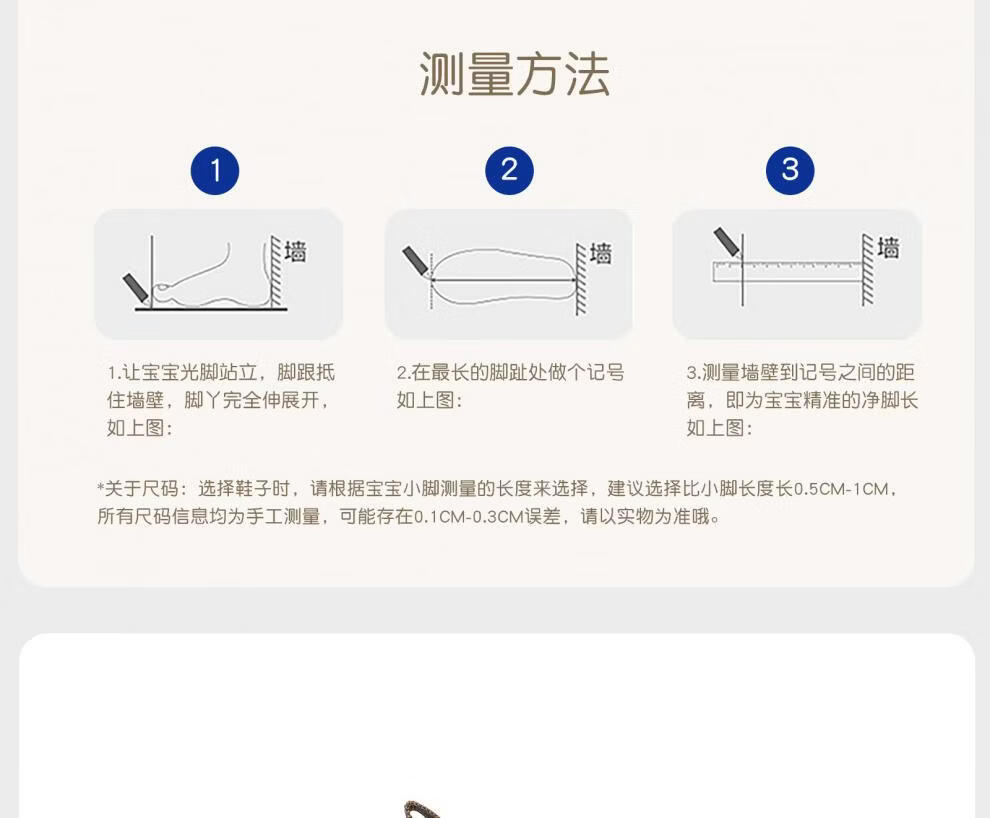 测量方法

1

墙

1.让宝宝光脚站立，脚跟抵住墙壁，脚丫完全伸展开，如上图：

2

墙

2.在最长的脚趾处做个记号如上图：

3

墙

3.测量墙壁到记号之间的距离，即为宝宝精准的净脚长如上图：

*关于尺码：选择鞋子时，请根据宝宝小脚测量的长度来选择，建议选择比小脚长度长0.5CM-1CM，所有尺码信息均为手工测量，可能存在0.1CM-0.3CM误差，请以实物为准哦。