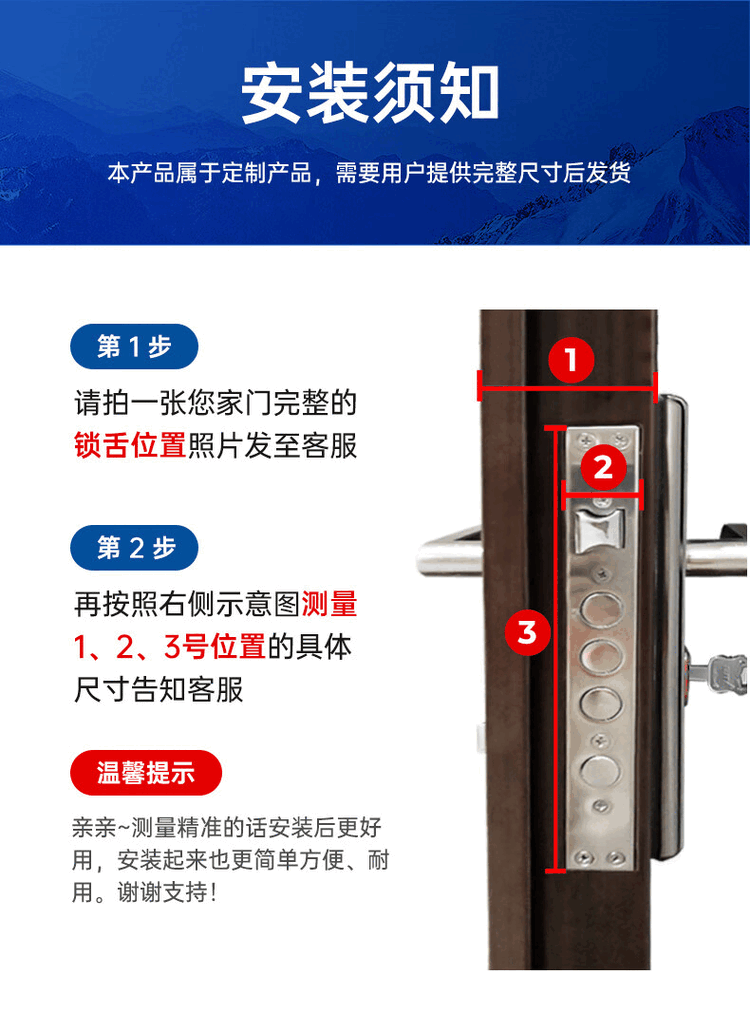 安装须知

本产品属于定制产品，需要用户提供完整尺寸后发货

第 1 步

请拍一张您家门完整的锁舌位置照片发至客服

第 2 步

再按照右侧示意图测量1、2、3号位置的具体尺寸告知客服

温馨提示

亲亲~测量精准的话安装后更好用，安装起来也更简单方便、耐用。谢谢支持！

1

2

3