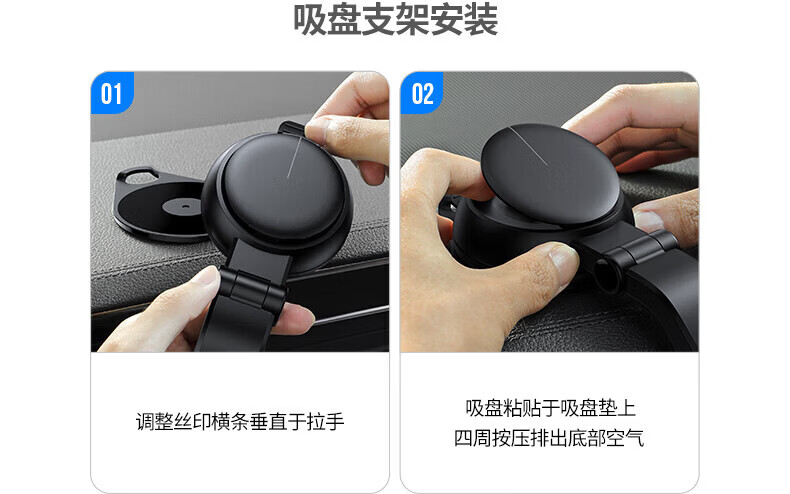 吸盘支架安装

01

调整丝印横条垂直于拉手

02

吸盘粘贴于吸盘垫上
四周按压排出底部空气