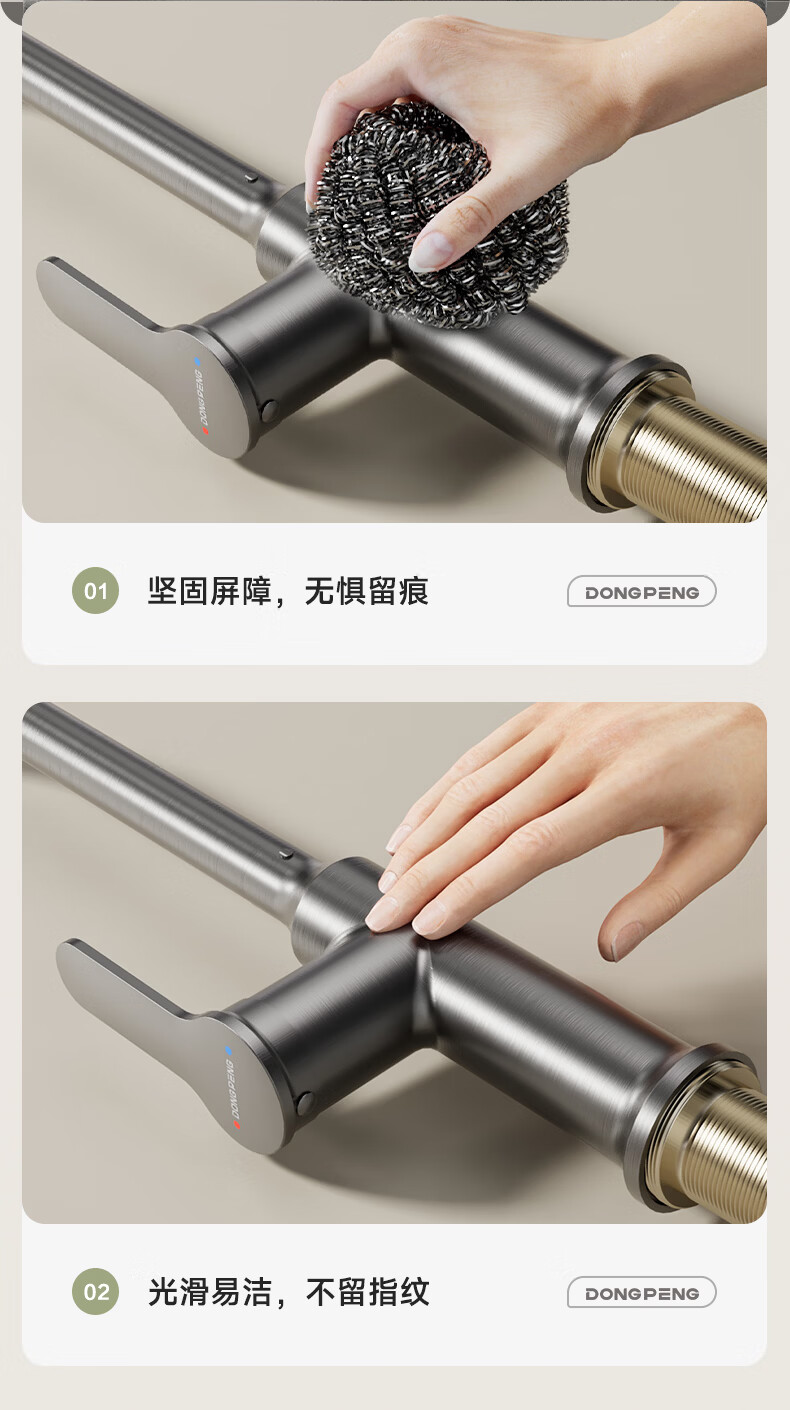 DONGPENG

01 坚固屏障，无惧留痕

DONGPENG

DONGPENG

02 光滑易洁，不留指纹

DONGPENG