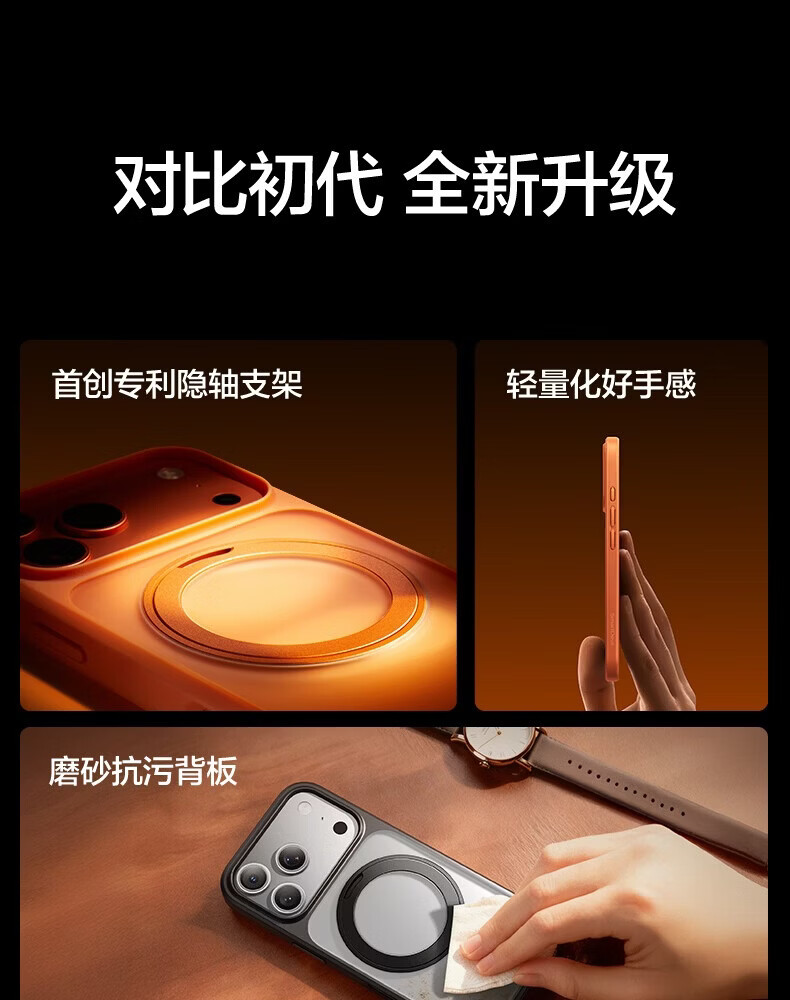 对比初代 全新升级

首创专利隐轴支架

轻量化好手感

磨砂抗污背板