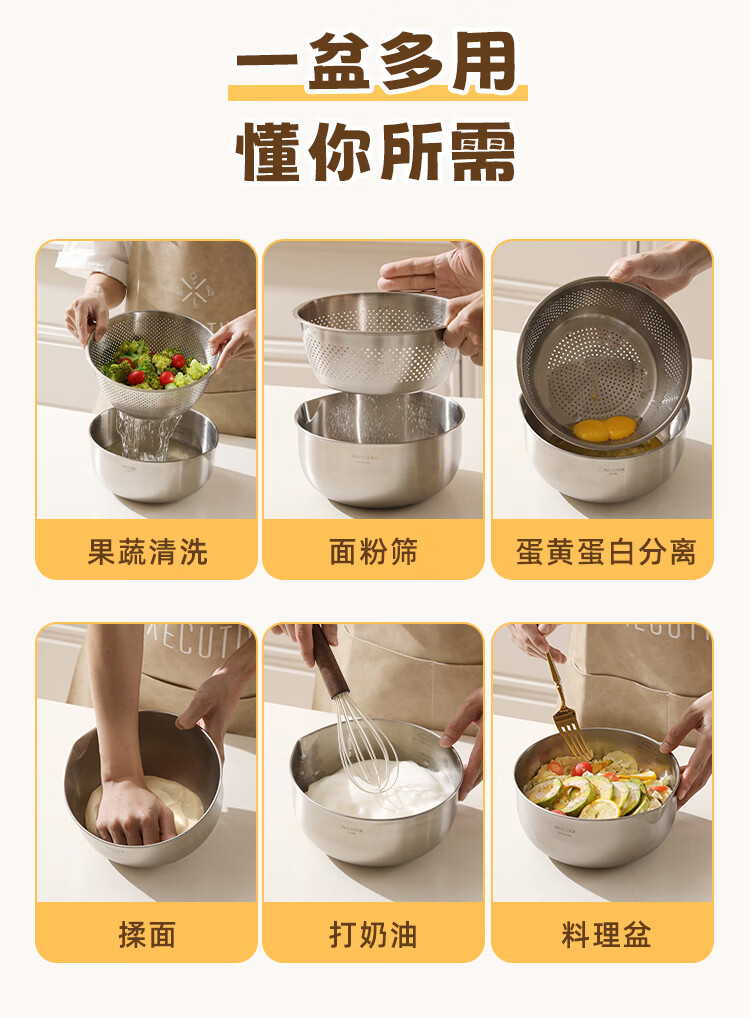 一盆多用
懂你所需

果蔬清洗

面粉筛

蛋黄蛋白分离

揉面

打奶油

料理盆