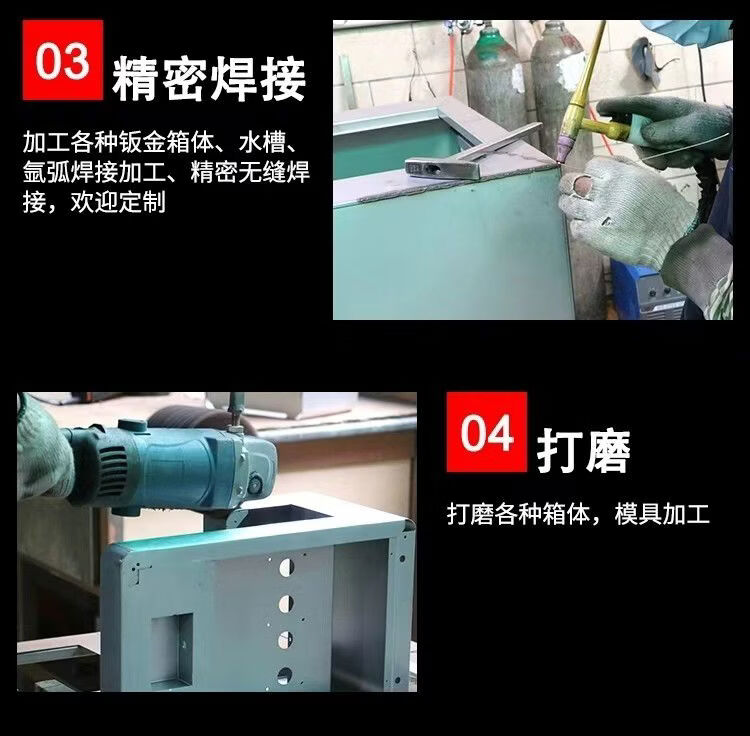 03 精密焊接

加工各种钣金箱体、水槽、氩弧焊接加工、精密无缝焊接，欢迎定制

04 打磨

打磨各种箱体，模具加工