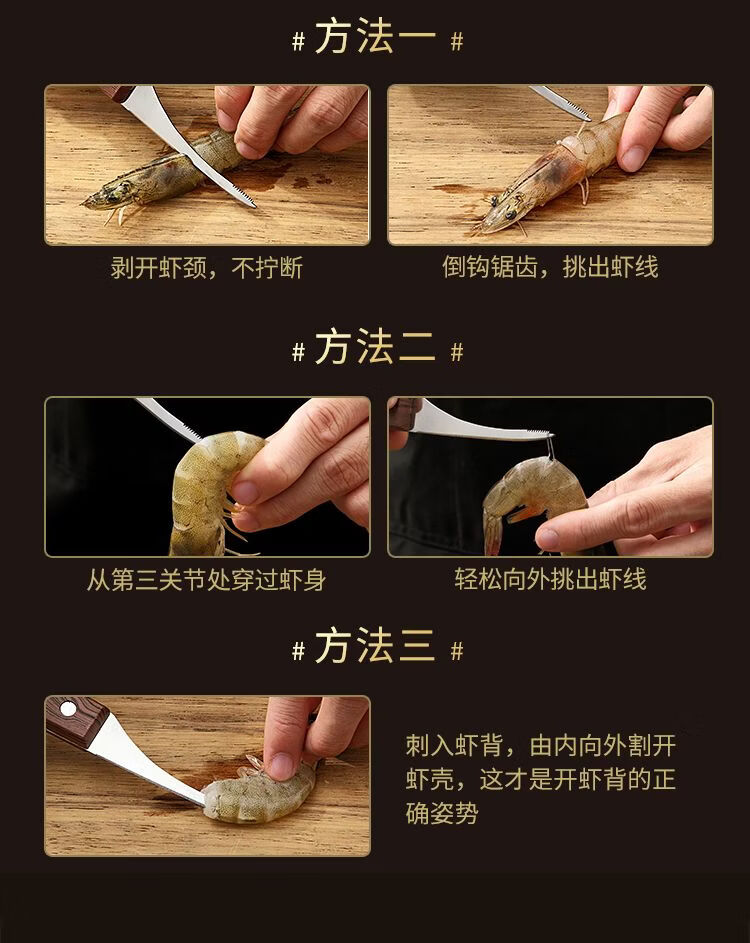 # 方法一 #

剥开虾颈，不拧断

倒钩锯齿，挑出虾线

# 方法二 #

从第三关节处穿过虾身

轻松向外挑出虾线

# 方法三 #

刺入虾背，由内向外割开虾壳，这才是开虾背的正确姿势