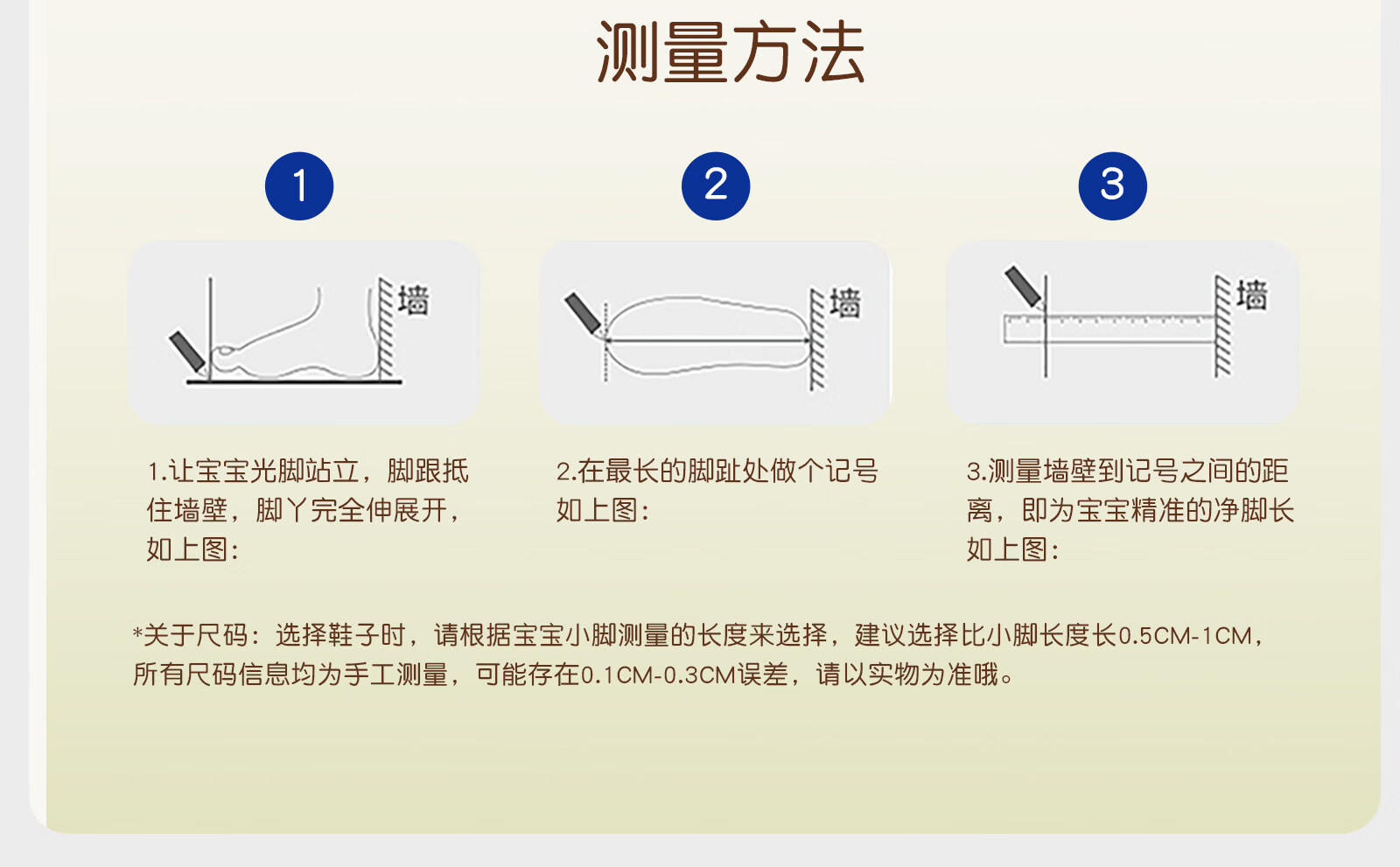 测量方法

1

墙

1.让宝宝光脚站立，脚跟抵住墙壁，脚丫完全伸展开，如上图：

2

墙

2.在最长的脚趾处做个记号如上图：

3

墙

3.测量墙壁到记号之间的距离，即为宝宝精准的净脚长如上图：

*关于尺码：选择鞋子时，请根据宝宝小脚测量的长度来选择，建议选择比小脚长度长0.5CM-1CM，所有尺码信息均为手工测量，可能存在0.1CM-0.3CM误差，请以实物为准哦。