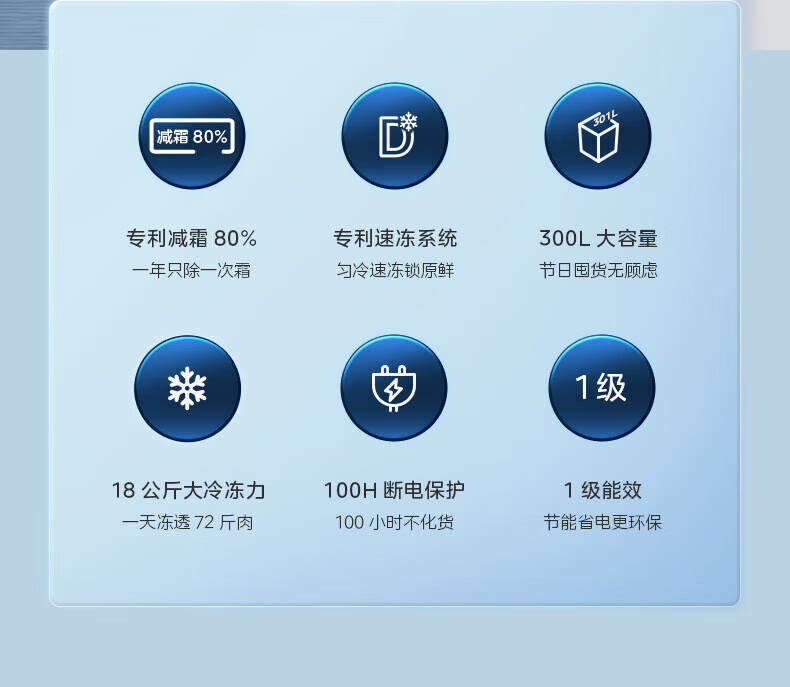 减霜80%

专利减霜80%
一年只除一次霜

专利速冻系统
匀冷速冻锁原鲜

301L

300L大容量
节日囤货无顾虑

18公斤大冷冻力
一天冻透72斤肉

100H断电保护
100小时不化货

1级

1级能效
节能省电更环保