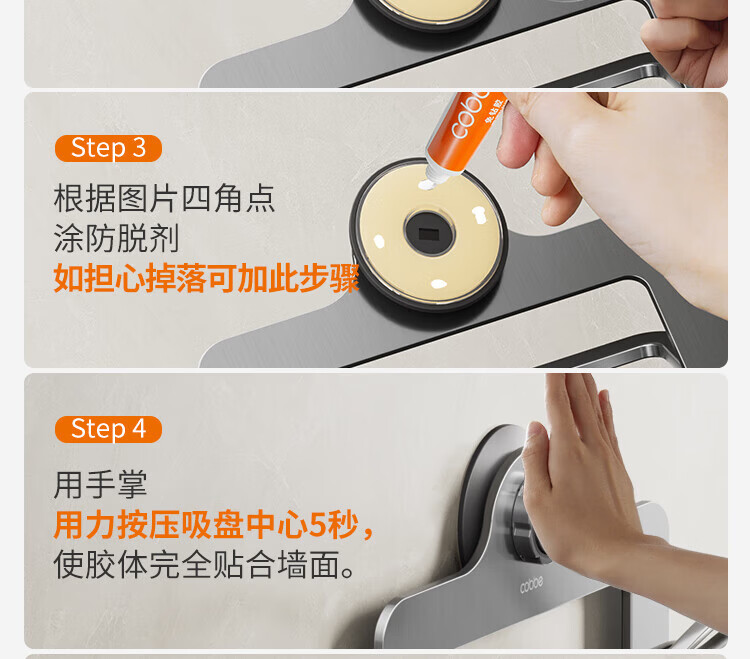 Step 3

根据图片四角点
涂防脱剂
如担心掉落可加此步骤

cobbe

Step 4

用手掌
用力按压吸盘中心5秒，
使胶体完全贴合墙面。

cobbe