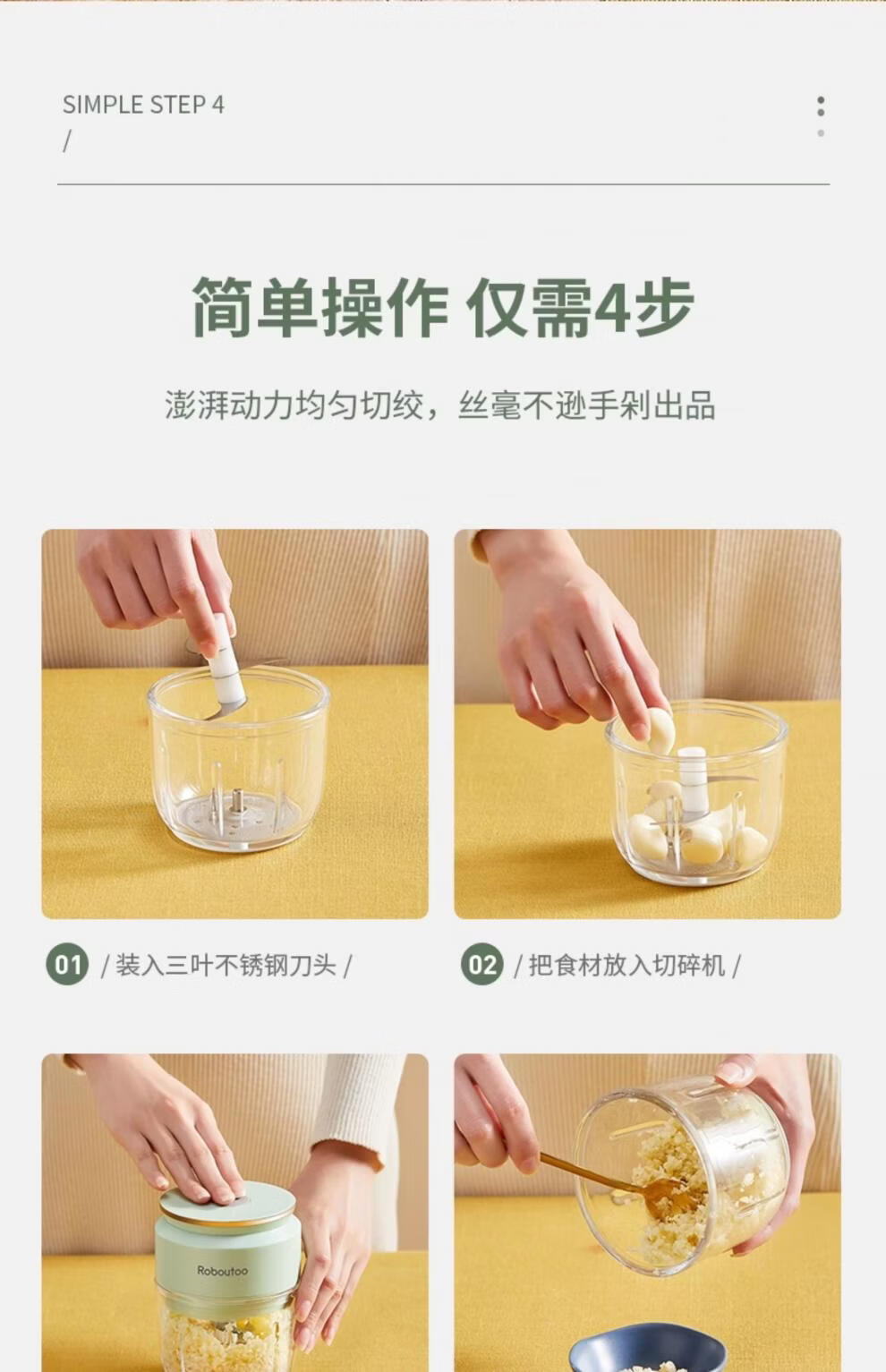 SIMPLE STEP 4
/

简单操作 仅需4步

澎湃动力均匀切绞，丝毫不逊手剁出品

01 / 装入三叶不锈钢刀头 /

02 / 把食材放入切碎机 /

Roboutoo