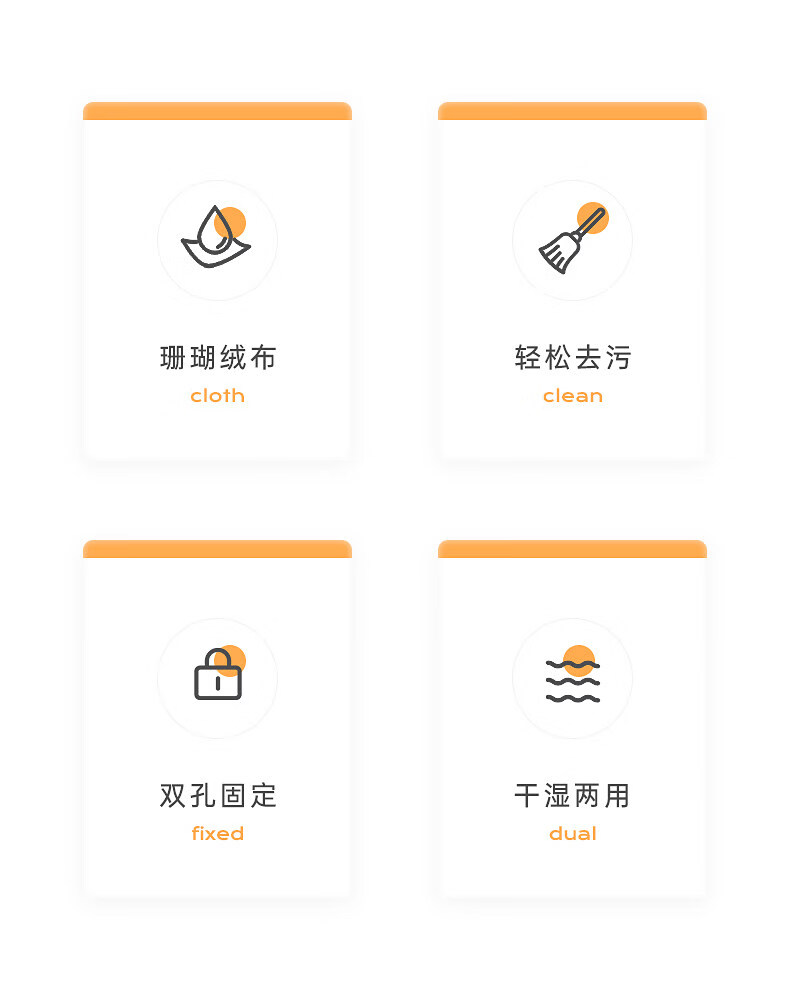 珊瑚绒布
cloth

轻松去污
clean

双孔固定
fixed

干湿两用
dual