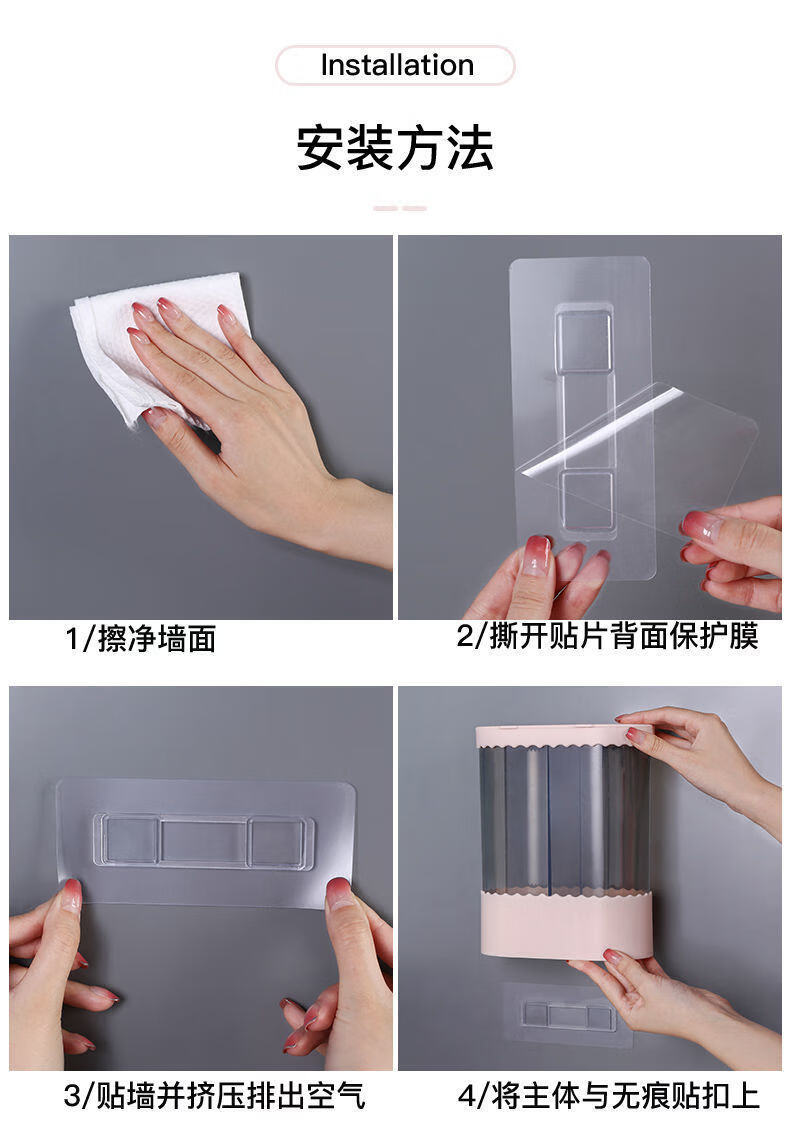 Installation

安装方法

1/擦净墙面

2/撕开贴片背面保护膜

3/贴墙并挤压排出空气

4/将主体与无痕贴扣上